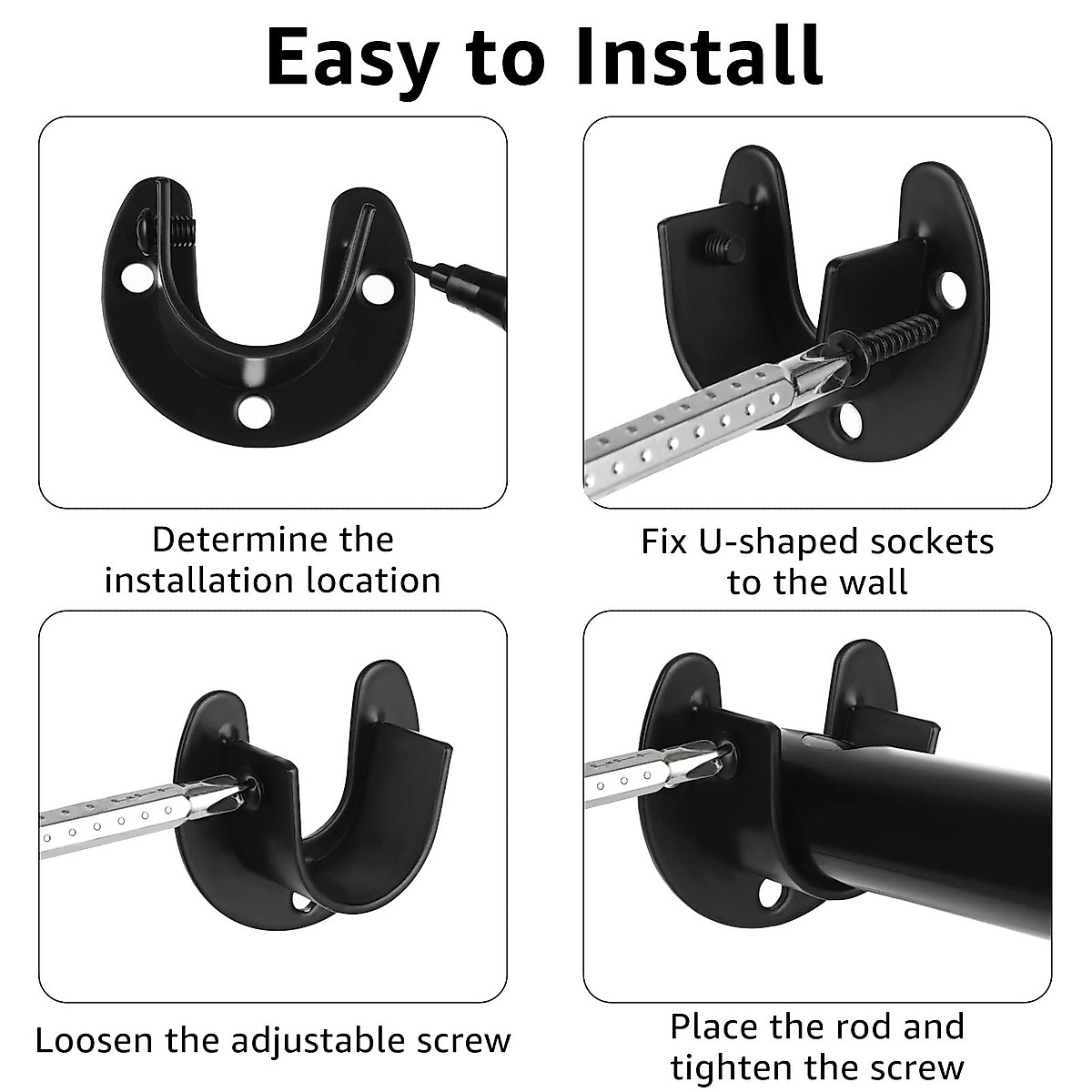 Easy to Install

Determine the installation location

Fix U-shaped sockets to the wall

Loosen the adjustable screw

Place the rod and tighten the screw