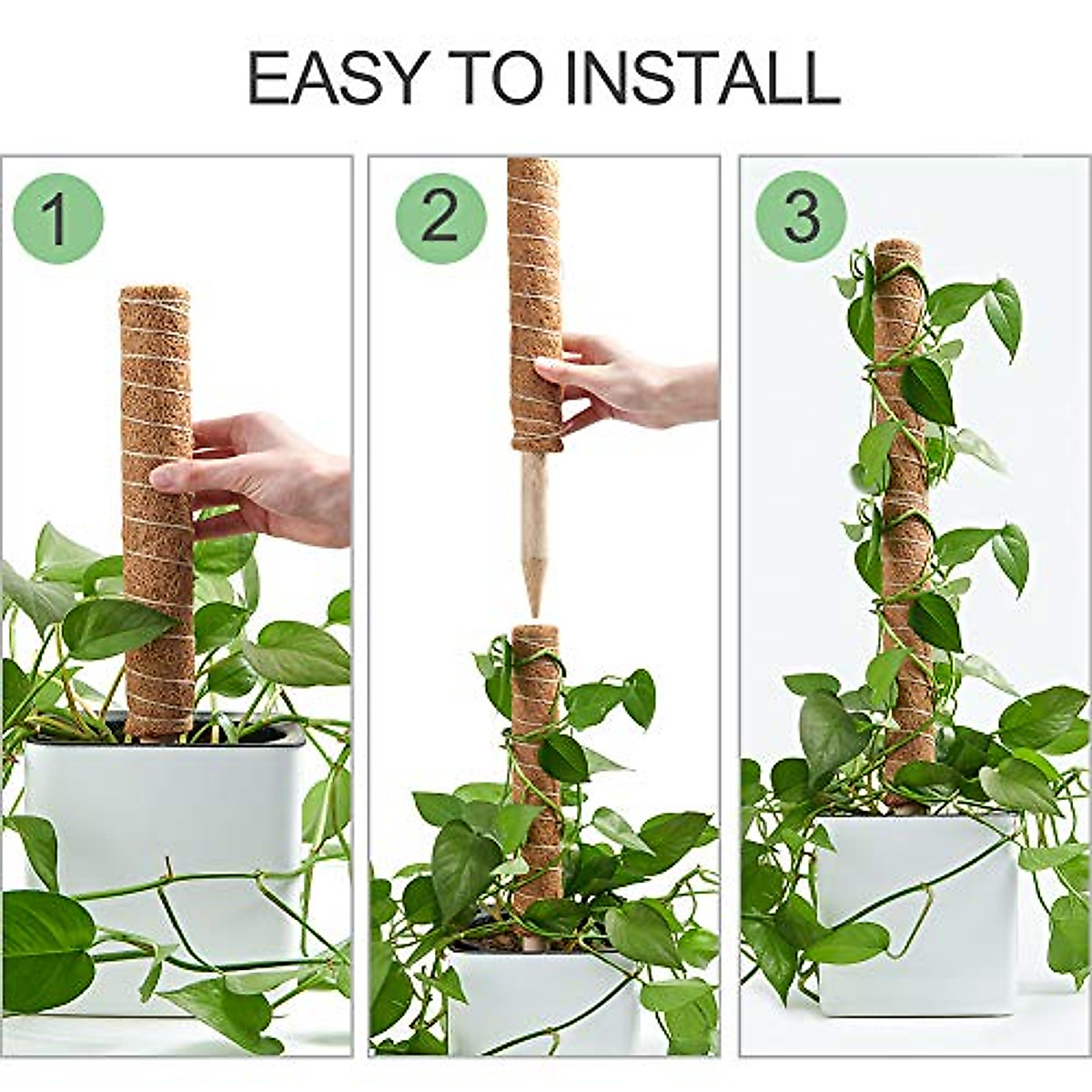 EASY TO INSTALL

1

2

3