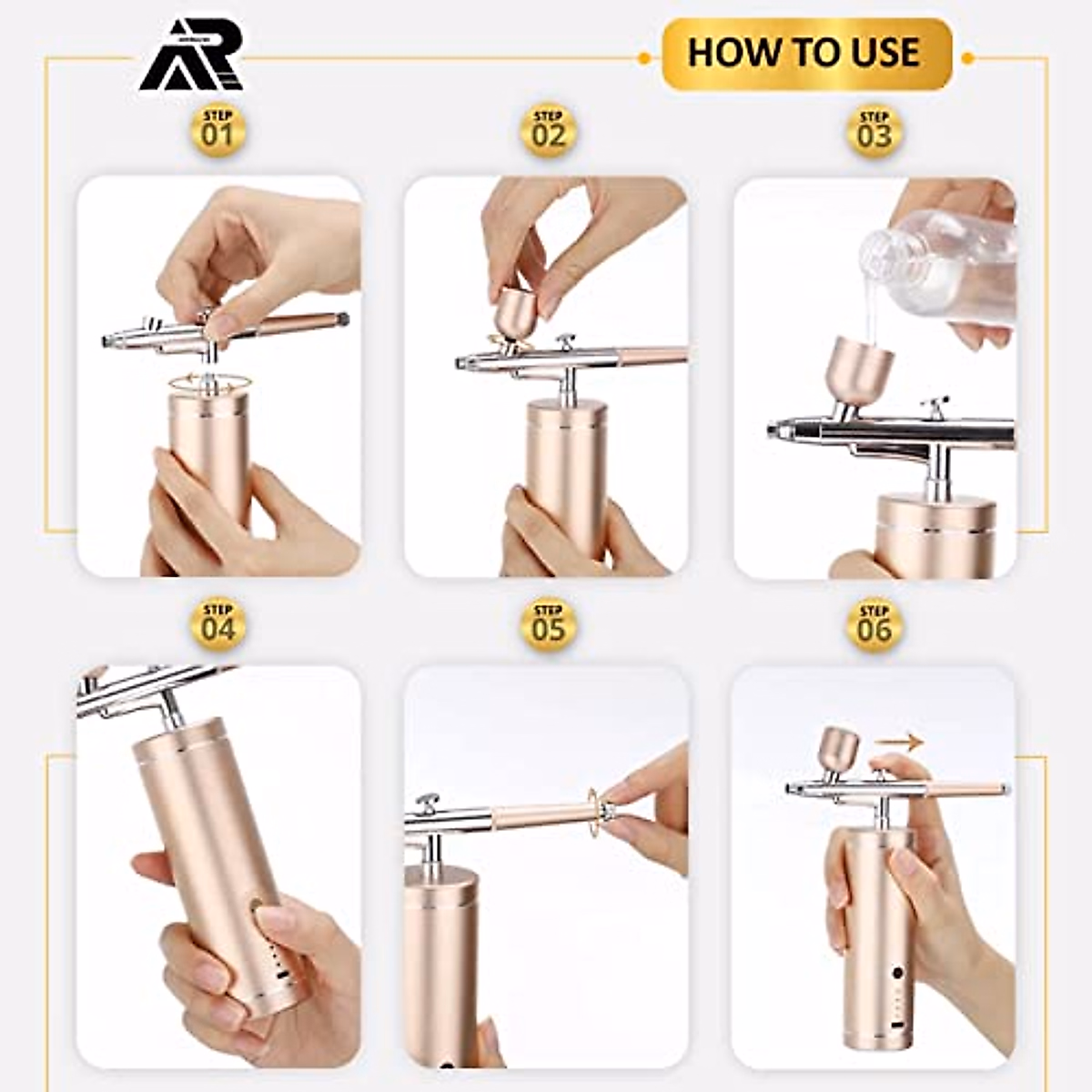 AR

HOW TO USE

STEP 01

STEP 02

STEP 03

STEP 04

STEP 05

STEP 06