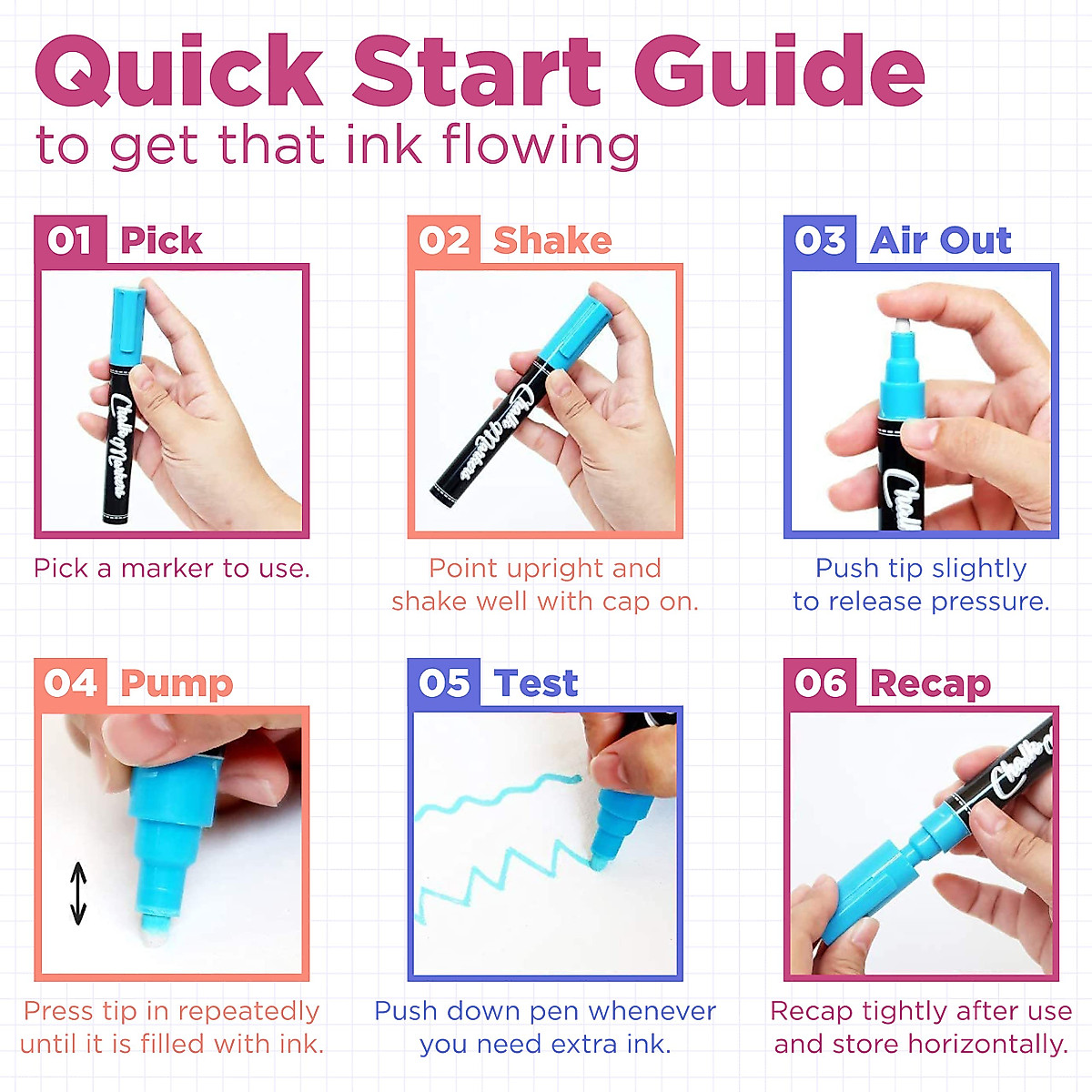 Quick Start Guide
to get that ink flowing

01 Pick

Chalk Markers

Pick a marker to use.

02 Shake

Chalk Markers

Point upright and shake well with cap on.

03 Air Out

Chalk

Push tip slightly to release pressure.

04 Pump

Press tip in repeatedly until it is filled with ink.

05 Test

Push down pen whenever you need extra ink.

06 Recap

Chalk

Recap tightly after use and store horizontally.