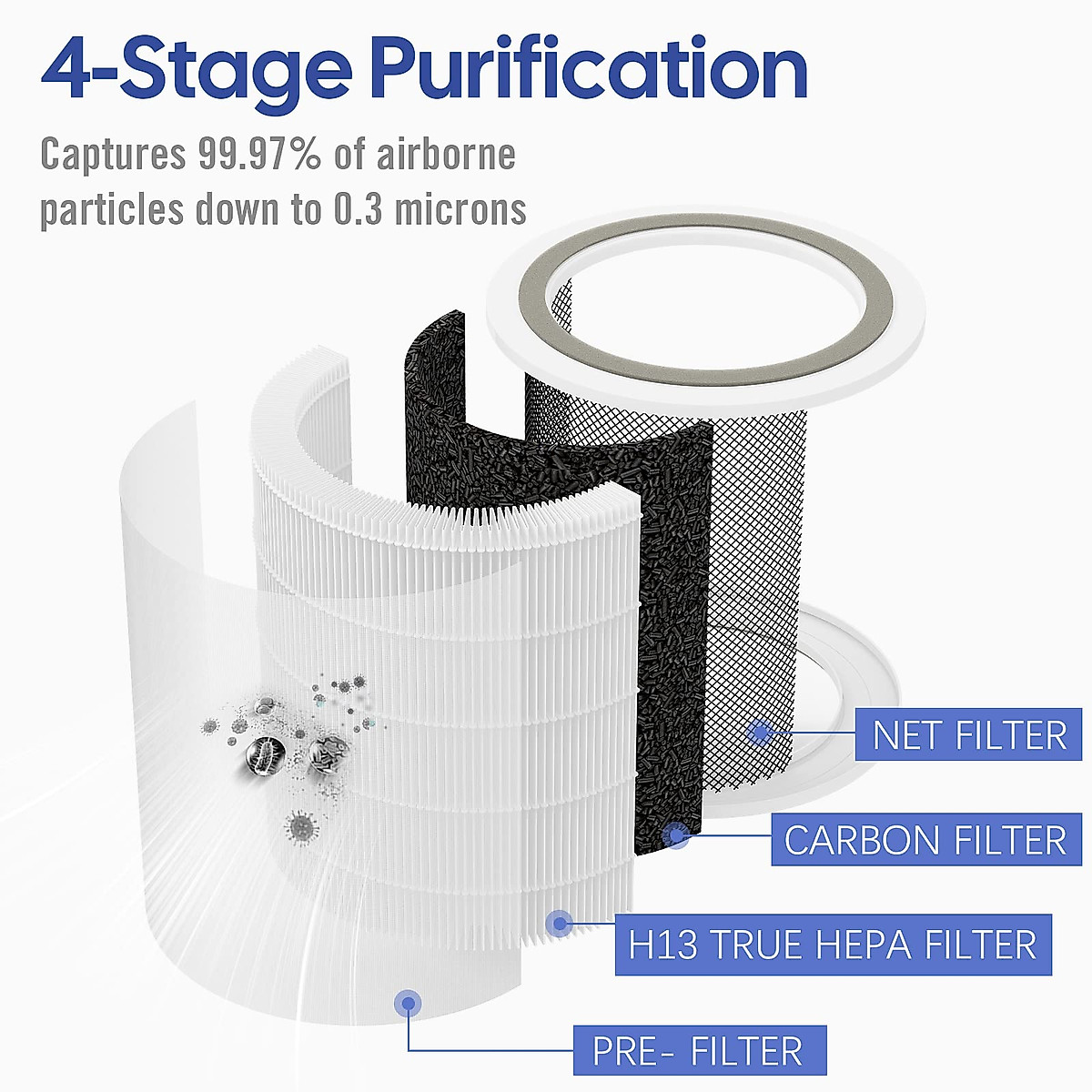 4-Stage Purification

Captures 99.97% of airborne particles down to 0.3 microns

NET FILTER

CARBON FILTER

H13 TRUE HEPA FILTER

PRE- FILTER