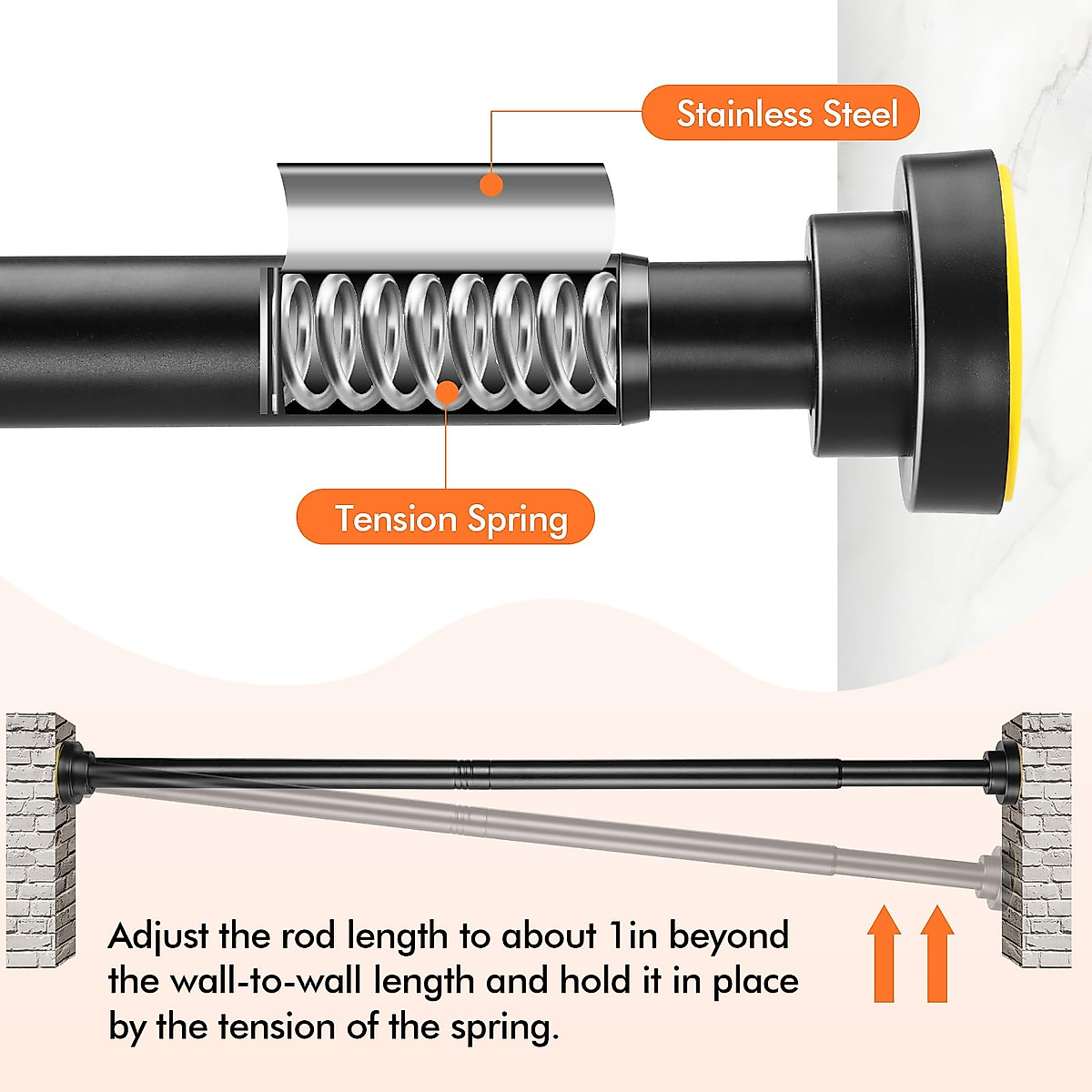 Stainless Steel

Tension Spring

Adjust the rod length to about 1in beyond the wall-to-wall length and hold it in place by the tension of the spring.