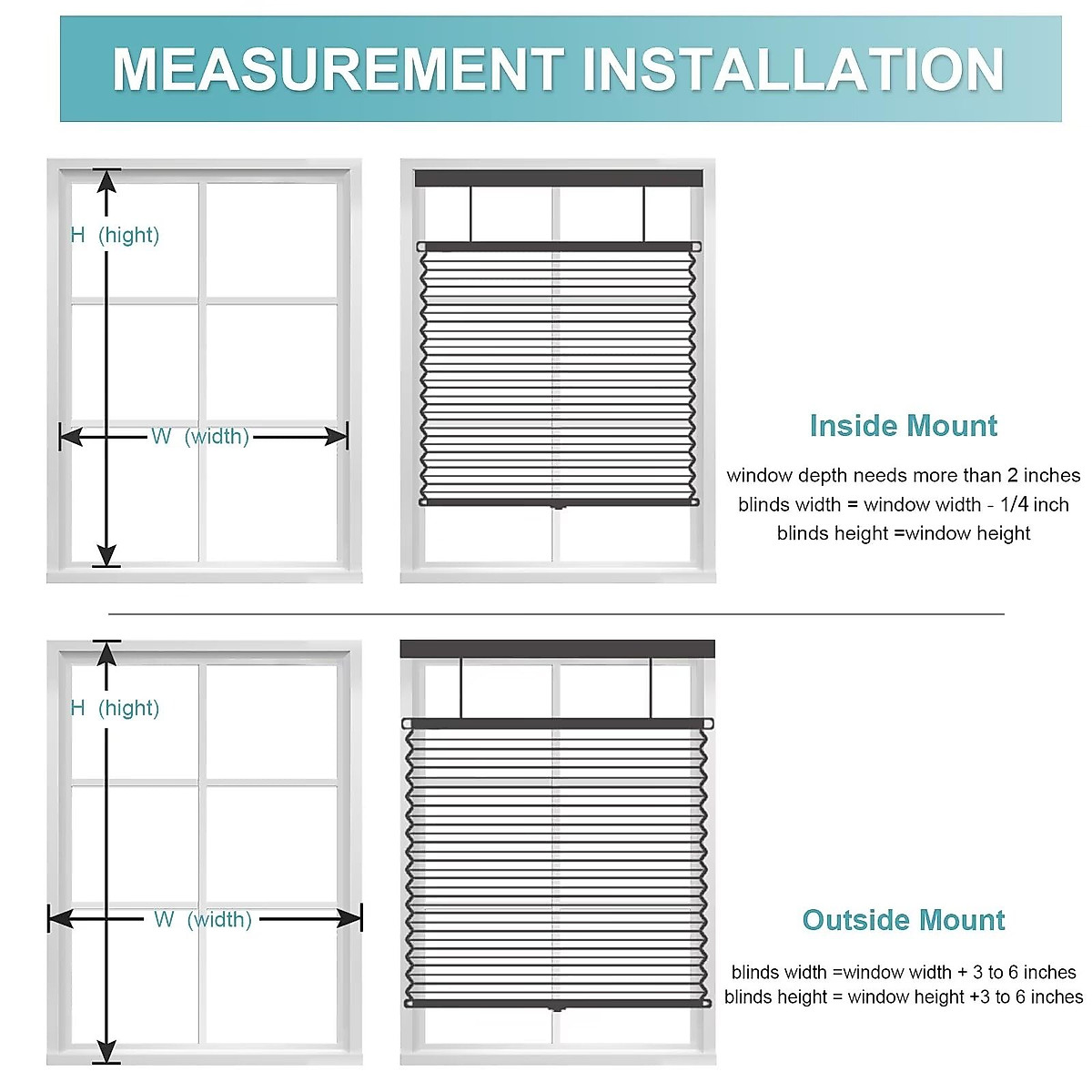 MEASUREMENT INSTALLATION

H (hight)

W (width)

Inside Mount

window depth needs more than 2 inches
blinds width = window width - 1/4 inch
blinds height =window height

H (hight)

W (width)

Outside Mount

blinds width =window width + 3 to 6 inches
blinds height = window height +3 to 6 inches