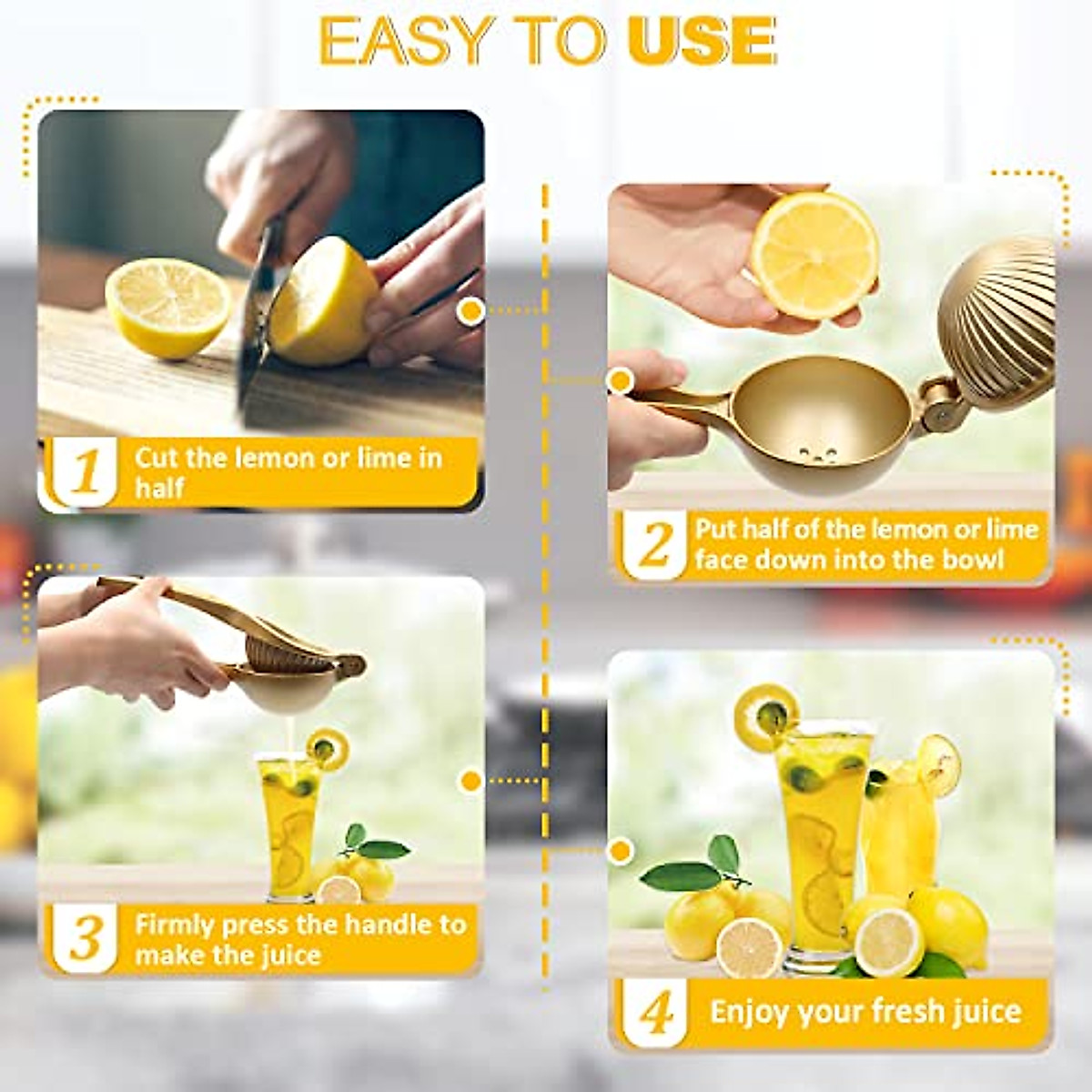 EASY TO USE

1 Cut the lemon or lime in half

2 Put half of the lemon or lime face down into the bowl

3 Firmly press the handle to make the juice

4 Enjoy your fresh juice