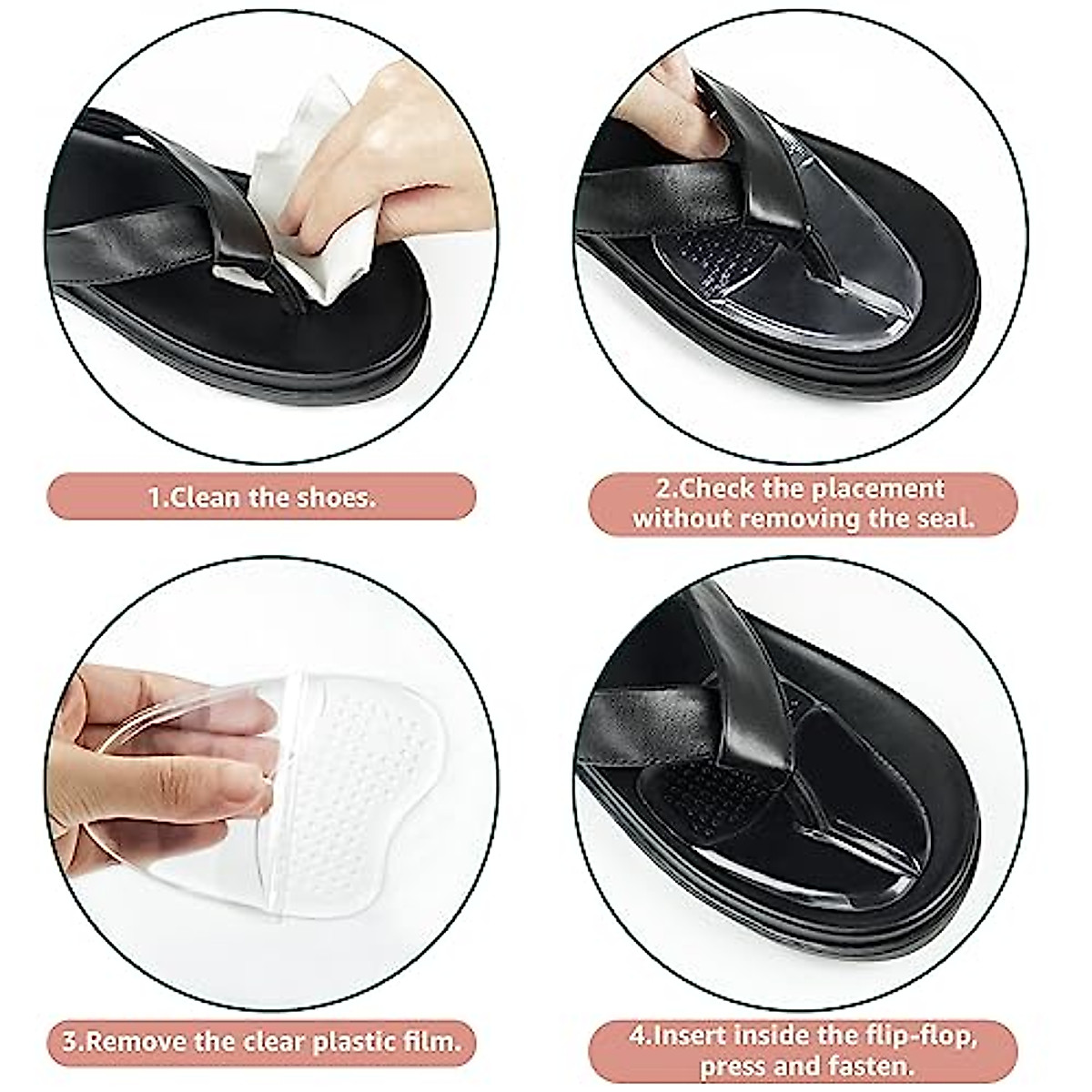 1.Clean the shoes.

2.Check the placement without removing the seal.

3.Remove the clear plastic film.

4.Insert inside the flip-flop, press and fasten.