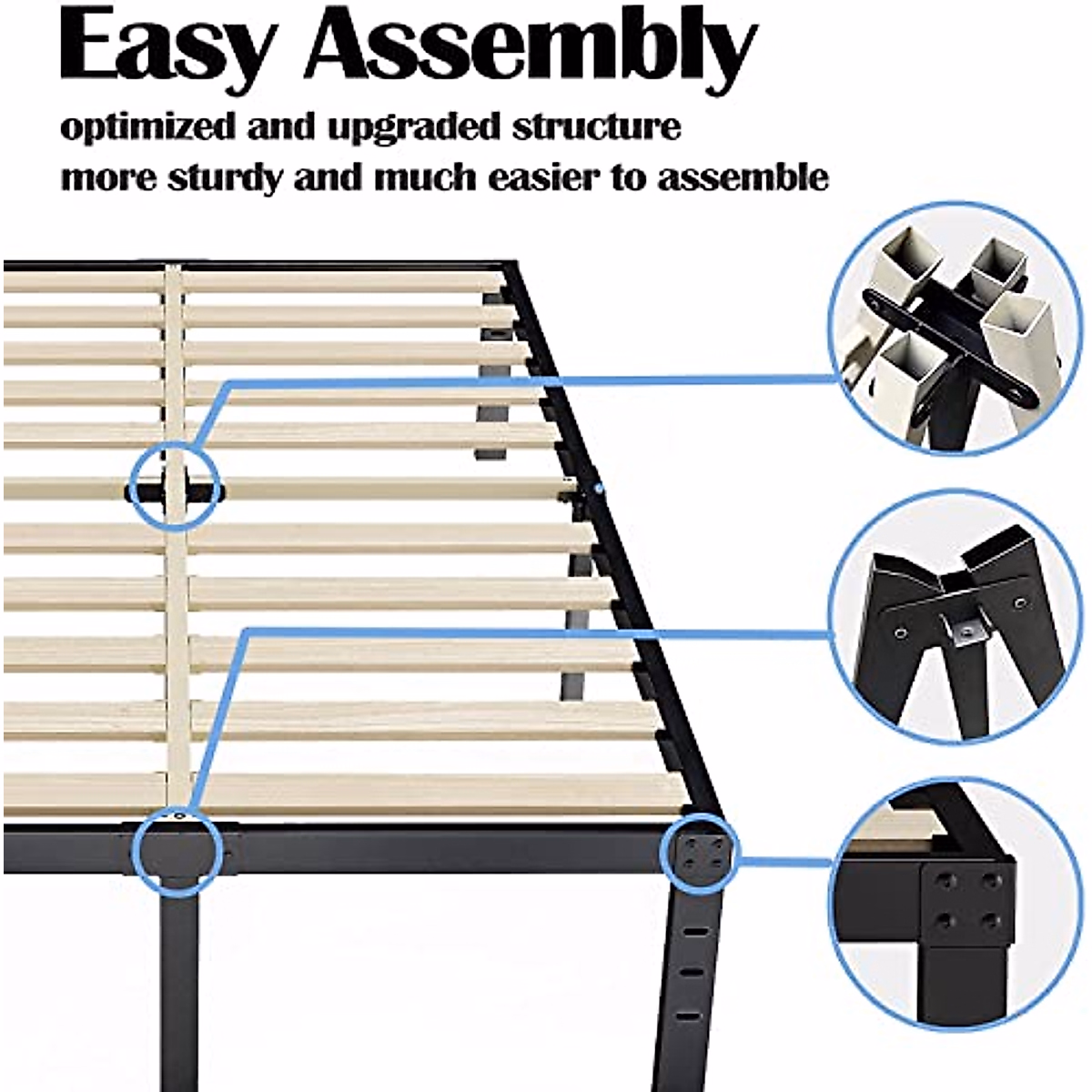 Easy Assembly

optimized and upgraded structure
more sturdy and much easier to assemble