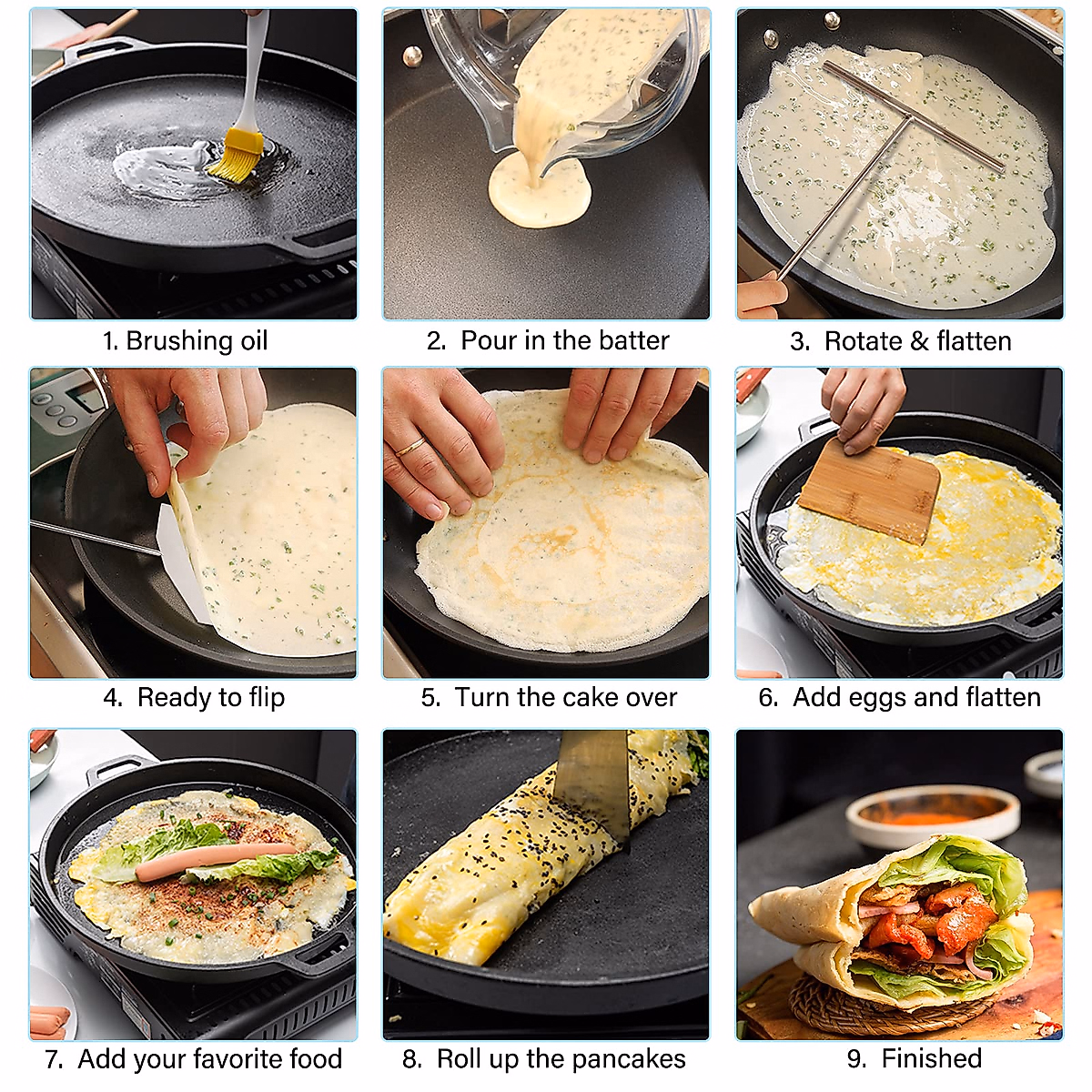 1. Brushing oil

2. Pour in the batter

3. Rotate & flatten

4. Ready to flip

5. Turn the cake over

6. Add eggs and flatten

7. Add your favorite food

8. Roll up the pancakes

9. Finished