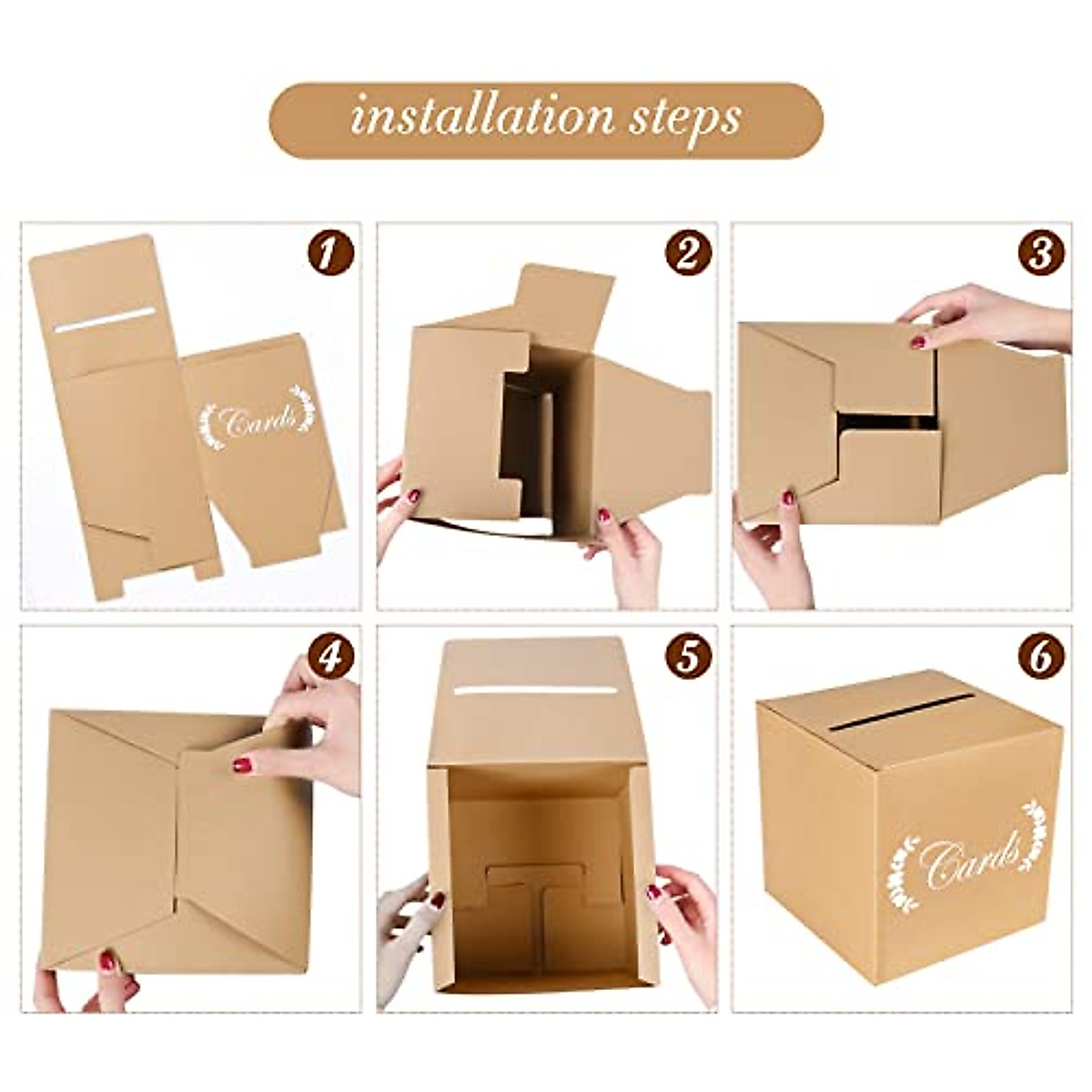 installation steps

1

Cards

2

3

4

5

6

Cards