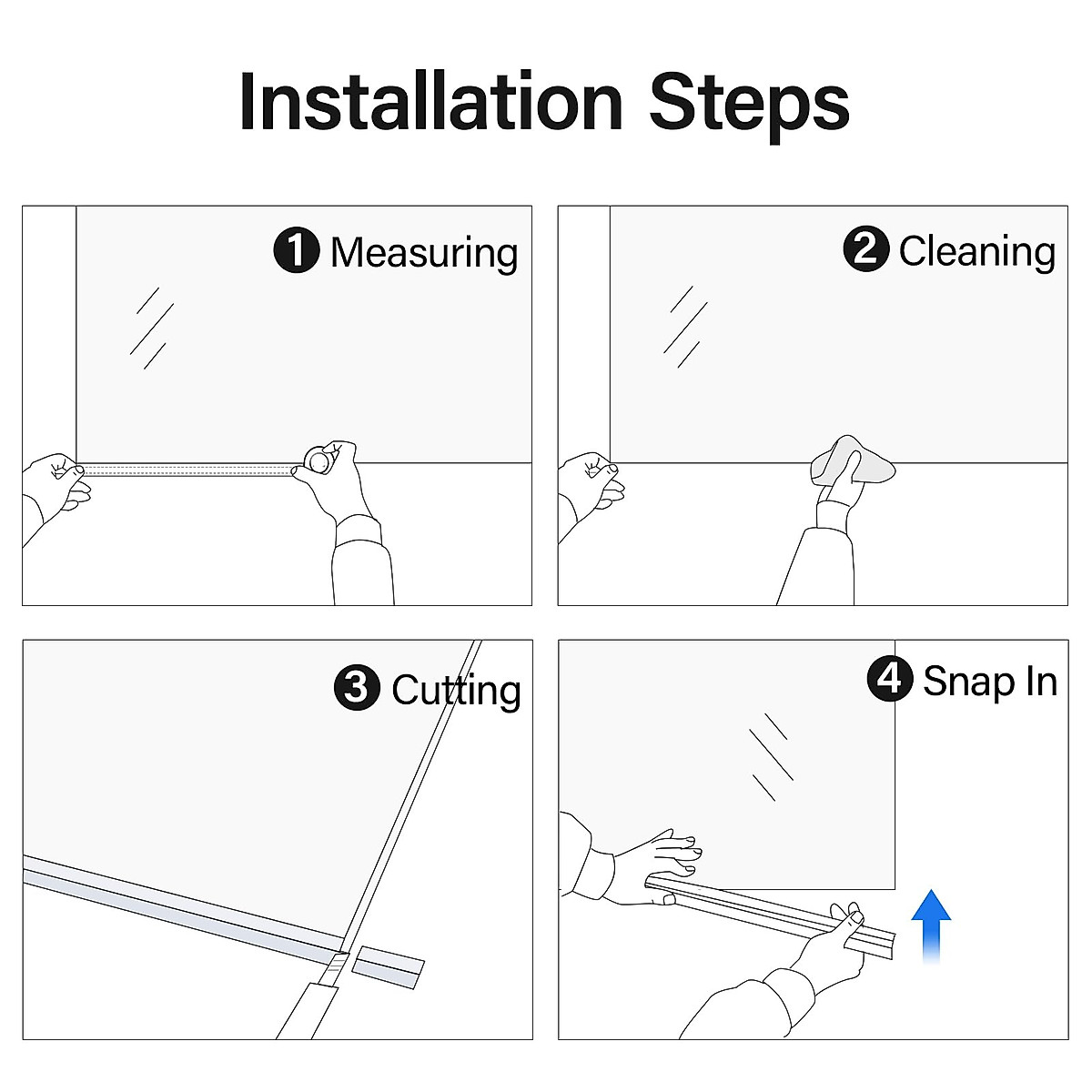 Installation Steps

1 Measuring

2 Cleaning

3 Cutting

4 Snap In