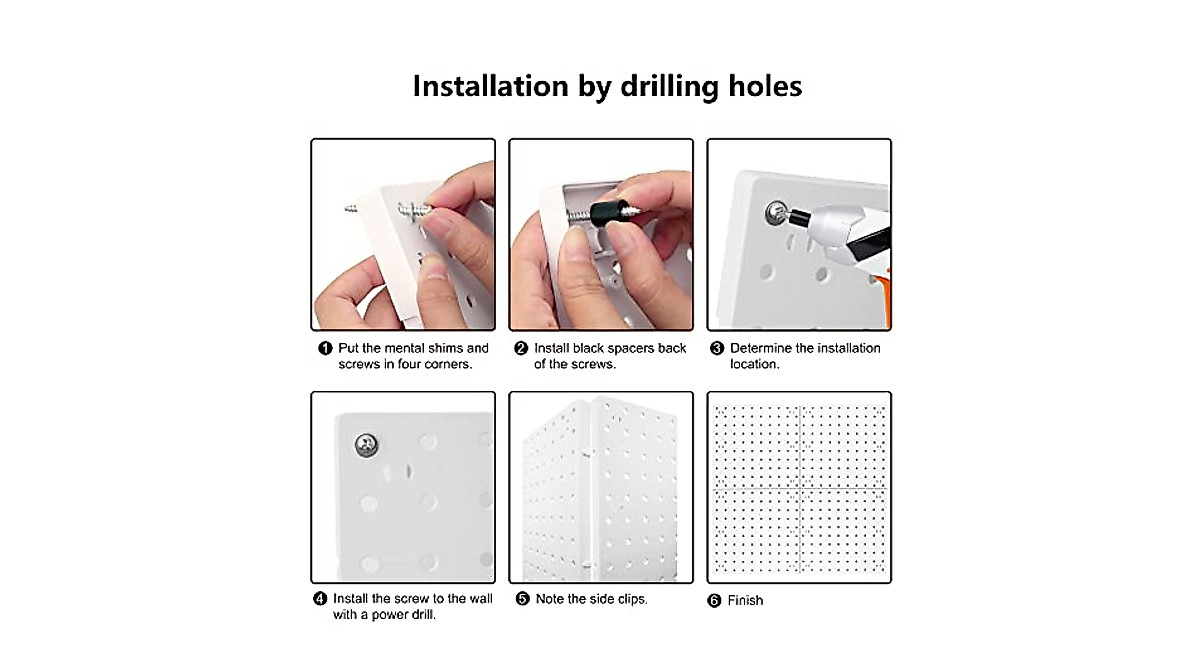 Installation by drilling holes

❶ Put the mental shims and screws in four corners.

❷ Install black spacers back of the screws.

❸ Determine the installation location.

❹ Install the screw to the wall with a power drill.

❺ Note the side clips.

❻ Finish