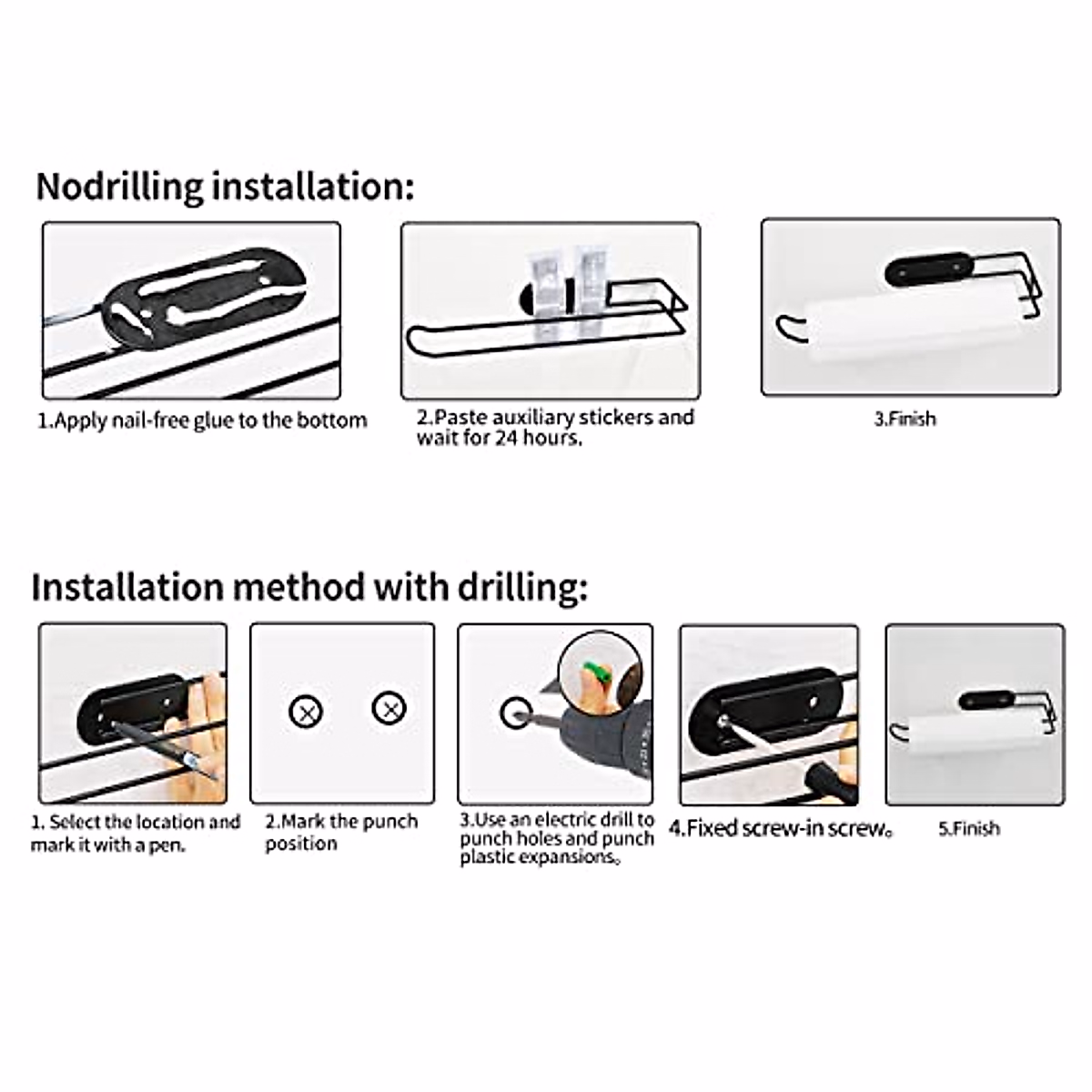 Nodrilling installation:

1.Apply nail-free glue to the bottom

2.Paste auxiliary stickers and wait for 24 hours.

3.Finish

Installation method with drilling:

1. Select the location and mark it with a pen.

2.Mark the punch position

3.Use an electric drill to punch holes and punch plastic expansions。

4.Fixed screw-in screw。

5.Finish