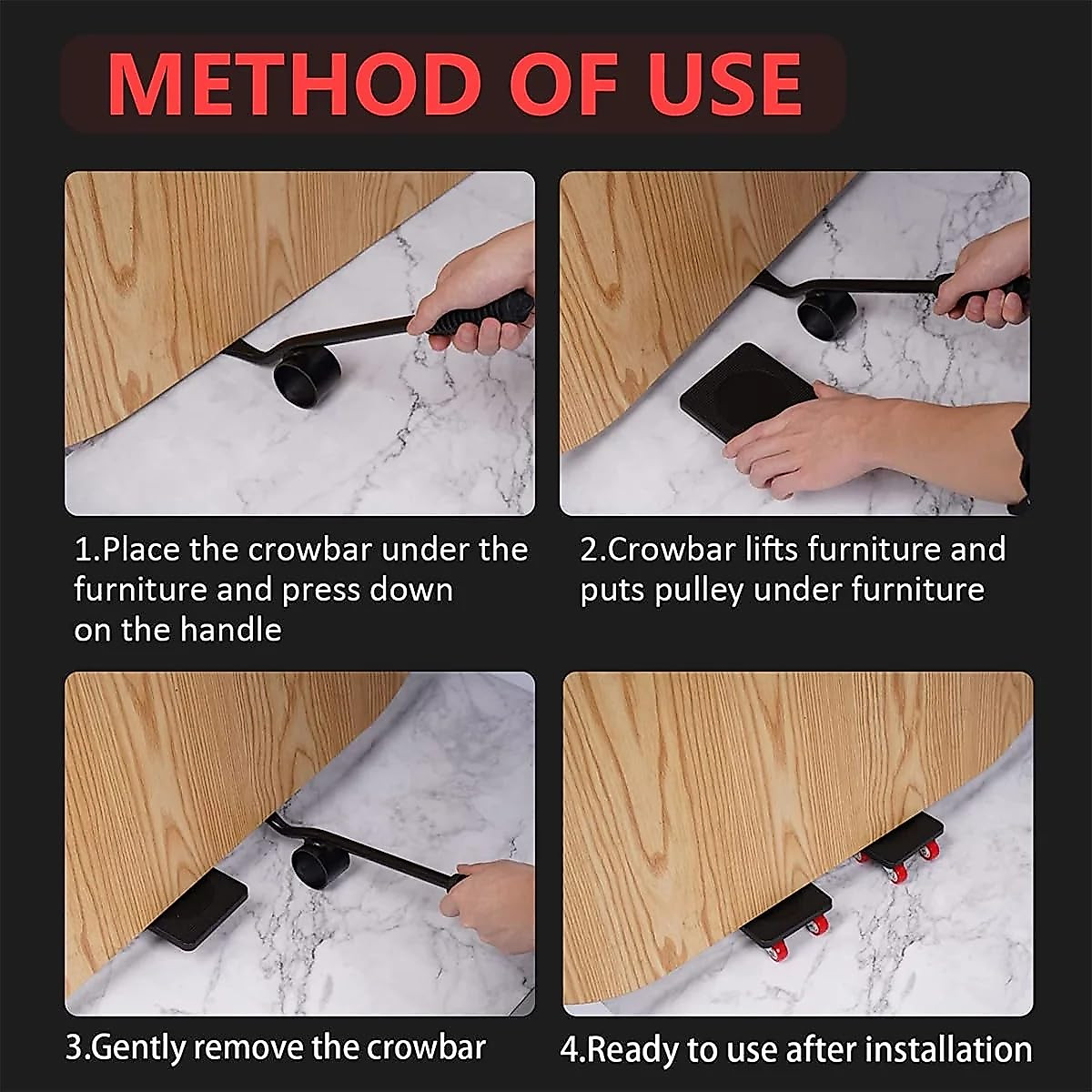 METHOD OF USE

1.Place the crowbar under the furniture and press down on the handle

2.Crowbar lifts furniture and puts pulley under furniture

3.Gently remove the crowbar

4.Ready to use after installation