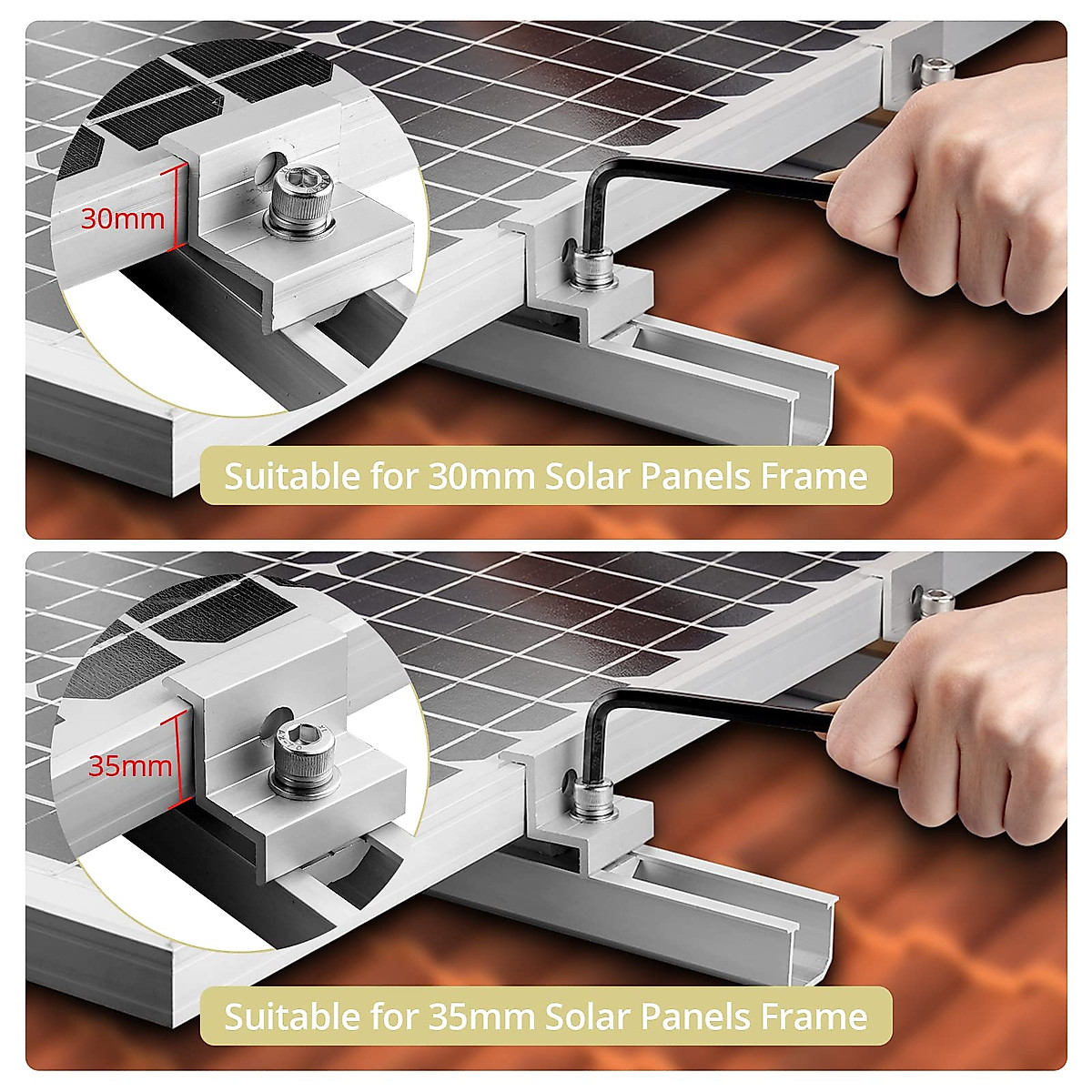 30mm

Suitable for 30mm Solar Panels Frame

35mm

Suitable for 35mm Solar Panels Frame