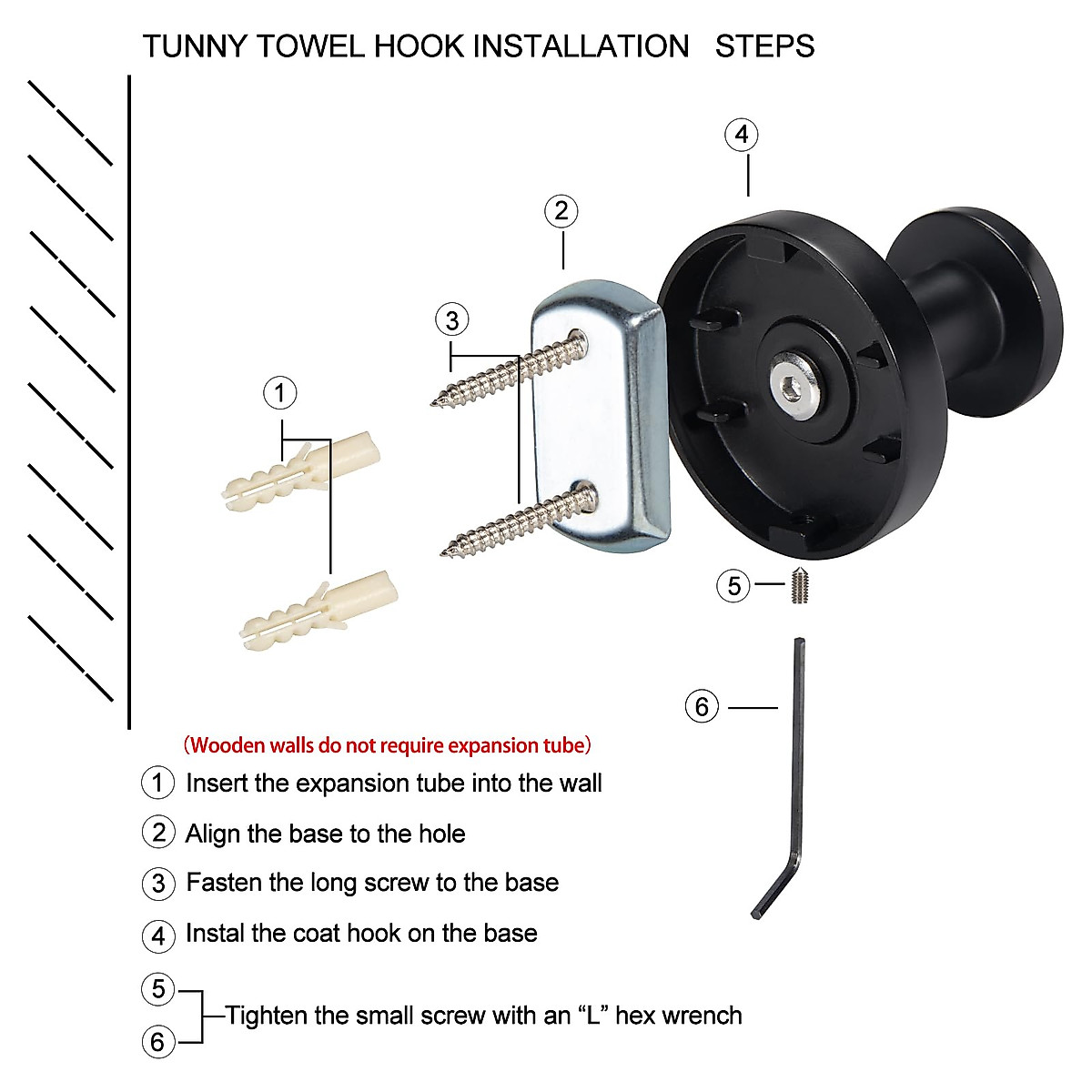 TUNNY TOWEL HOOK INSTALLATION STEPS

4

2

3

1

5

6

（Wooden walls do not require expansion tube）

1 Insert the expansion tube into the wall

2 Align the base to the hole

3 Fasten the long screw to the base

4 Instal the coat hook on the base

5
6 Tighten the small screw with an “L” hex wrench