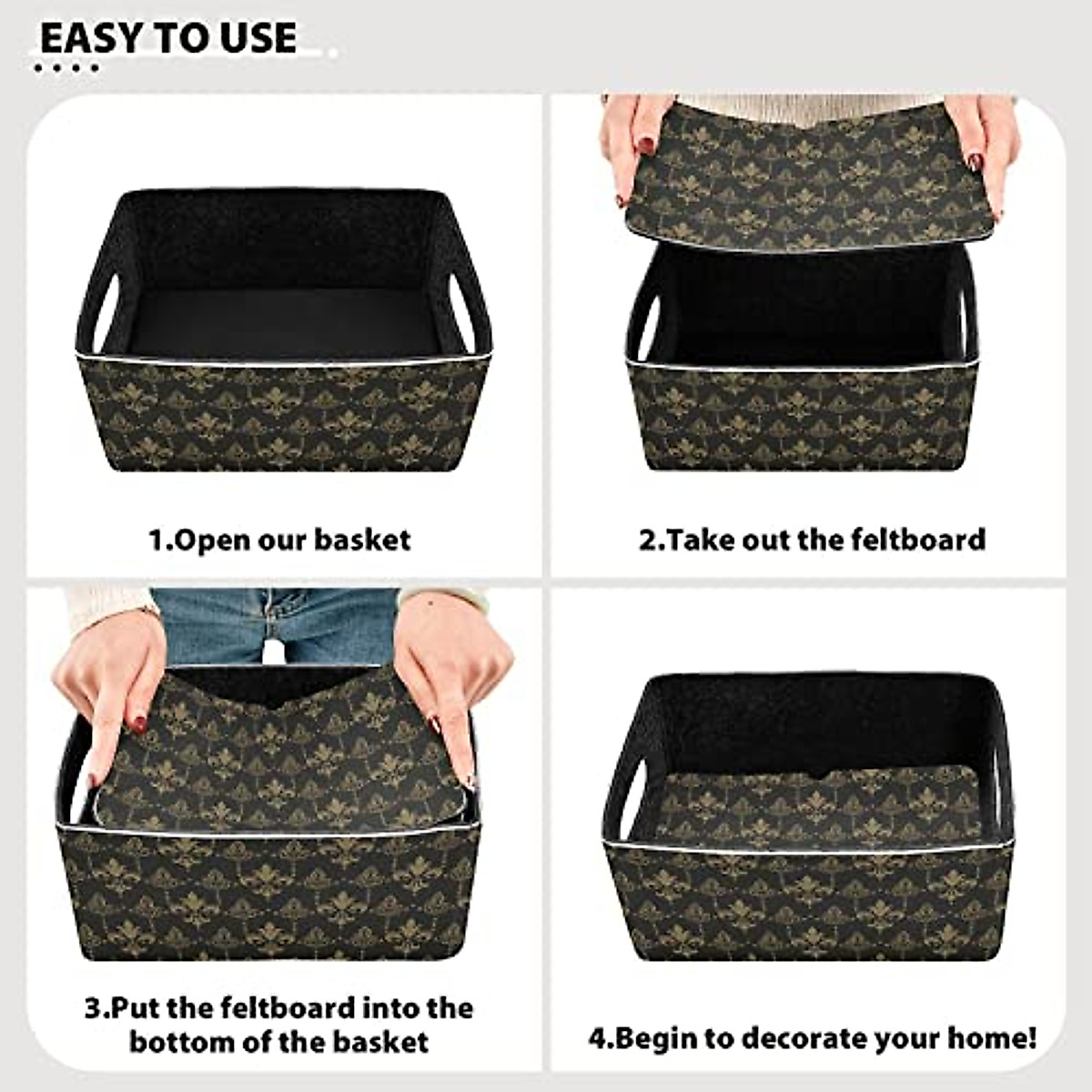 EASY TO USE

1.Open our basket

2.Take out the feltboard

3.Put the feltboard into the bottom of the basket

4.Begin to decorate your home!