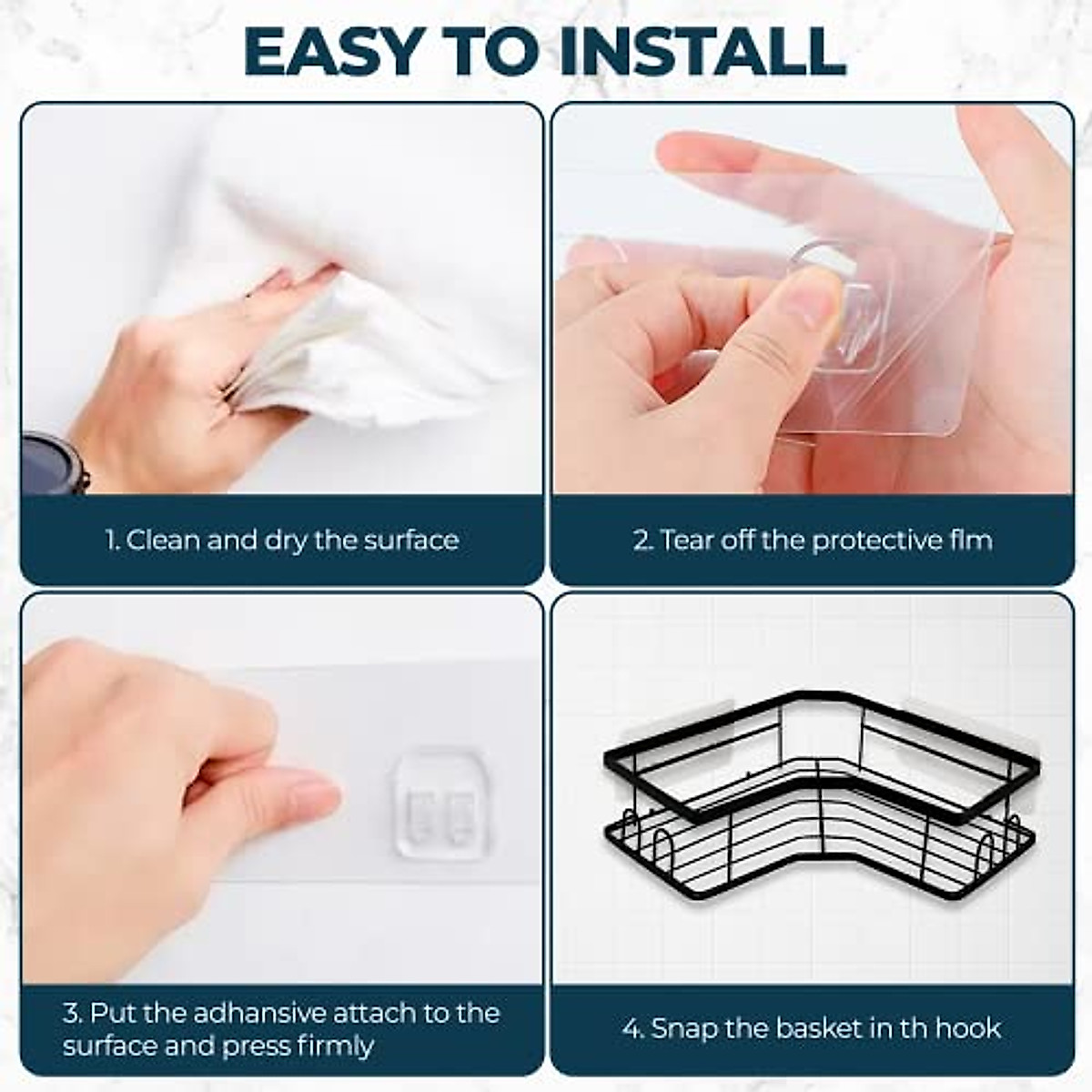 EASY TO INSTALL

1. Clean and dry the surface

2. Tear off the protective flm

3. Put the adhansive attach to the surface and press firmly

4. Snap the basket in th hook