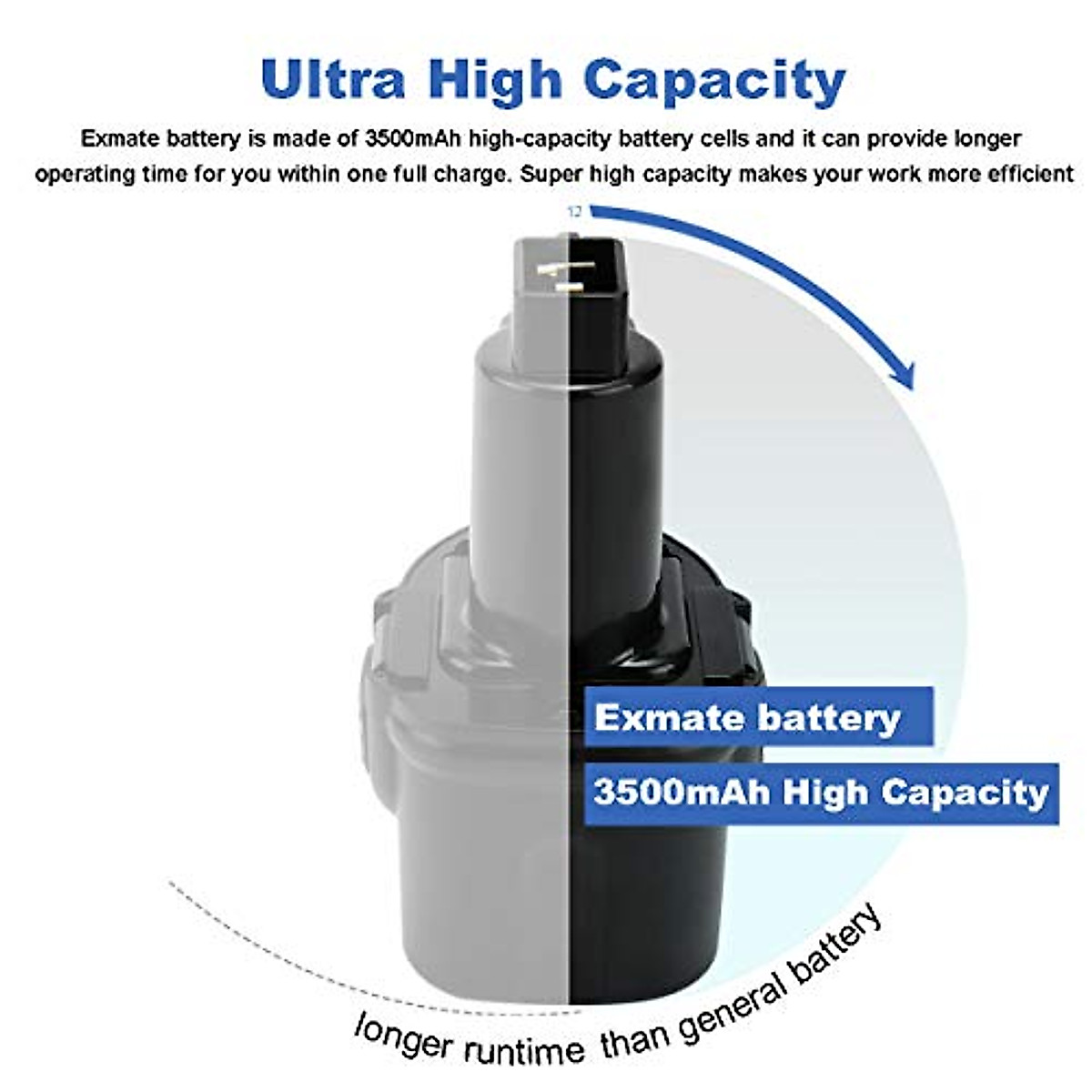 Ultra High Capacity

Exmate battery is made of 3500mAh high-capacity battery cells and it can provide longer operating time for you within one full charge. Super high capacity makes your work more efficient

12

Exmate battery

3500mAh High Capacity

longer runtime than general battery