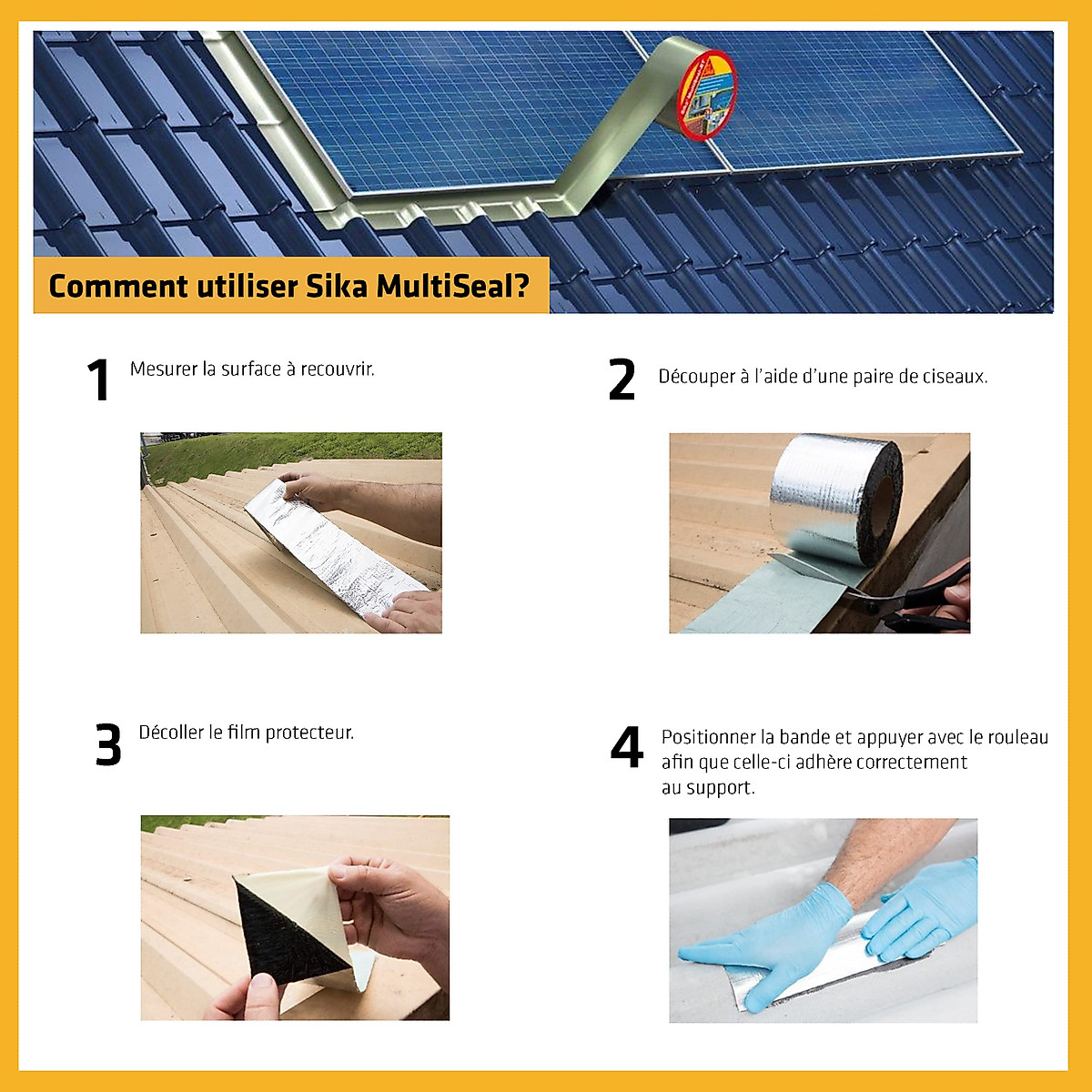 Comment utiliser Sika MultiSeal?

1 Mesurer la surface à recouvrir.

2 Découper à l'aide d'une paire de ciseaux.

3 Décoller le film protecteur.

4 Positionner la bande et appuyer avec le rouleau afin que celle-ci adhère correctement au support.