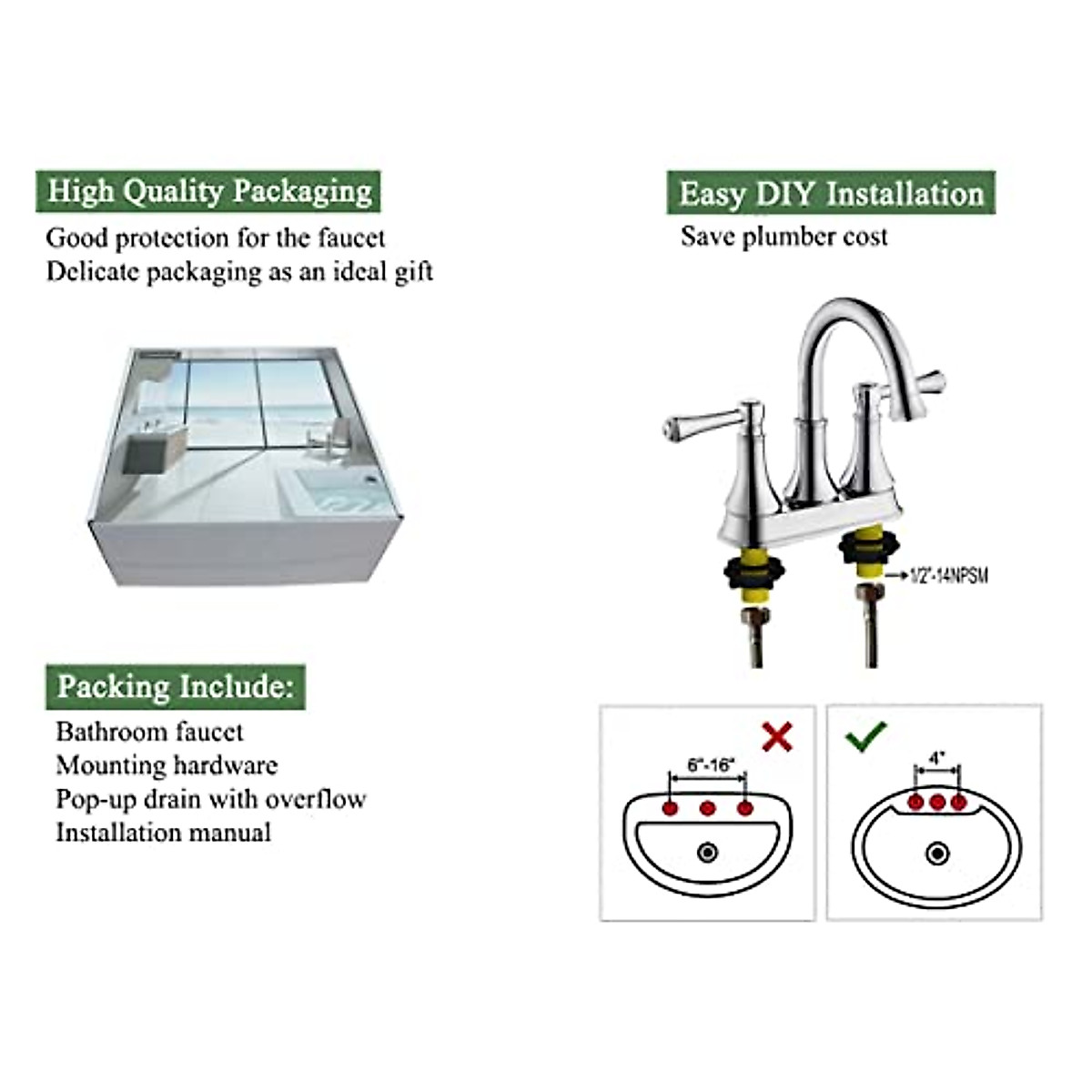 High Quality Packaging
Good protection for the faucet
Delicate packaging as an ideal gift

Packing Include:
Bathroom faucet
Mounting hardware
Pop-up drain with overflow
Installation manual

Easy DIY Installation
Save plumber cost

1/2"-14NPSM

6"-16"

4"