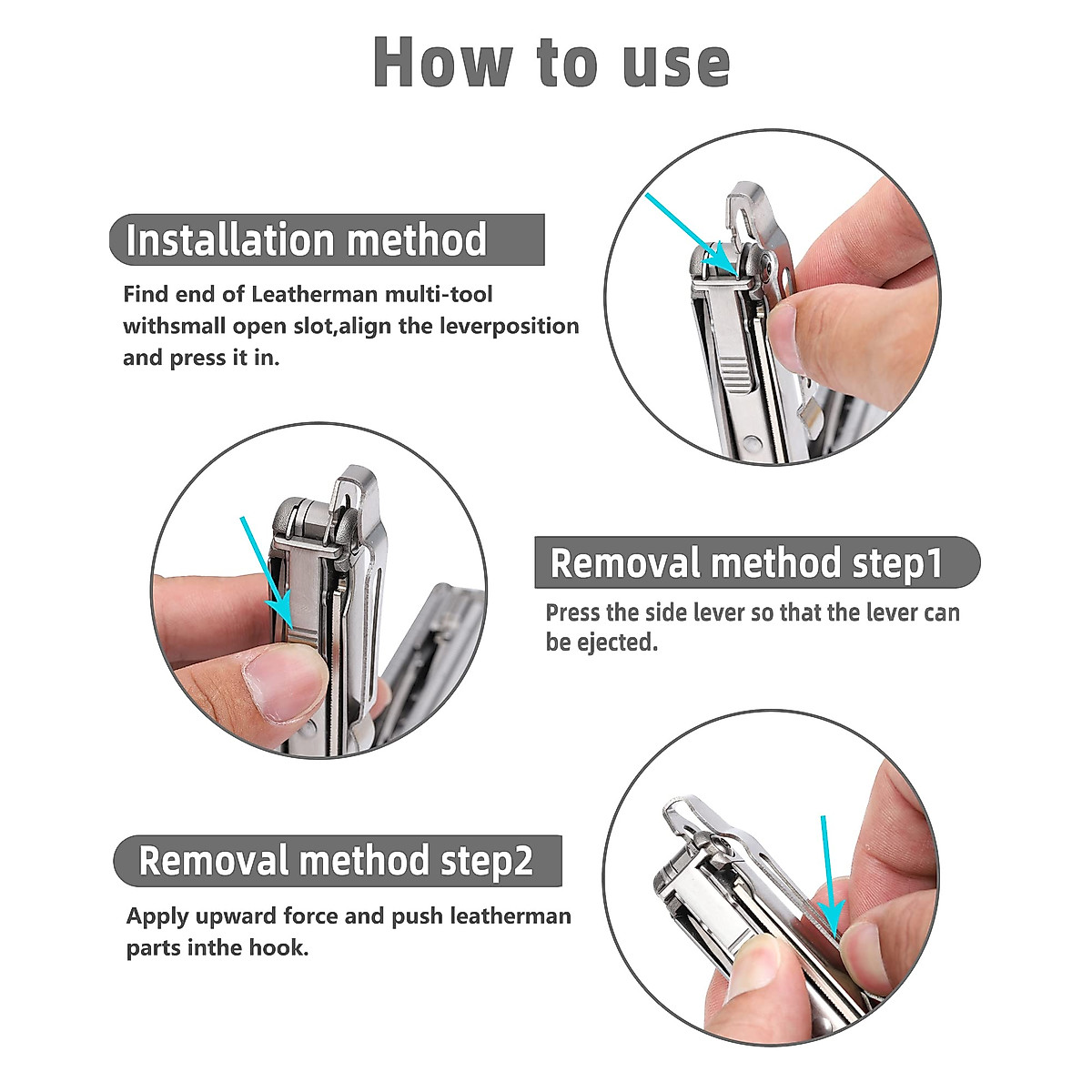 How to use

Installation method

Find end of Leatherman multi-tool withsmall open slot,align the leverposition and press it in.

Removal method step1

Press the side lever so that the lever can be ejected.

Removal method step2

Apply upward force and push leatherman parts inthe hook.