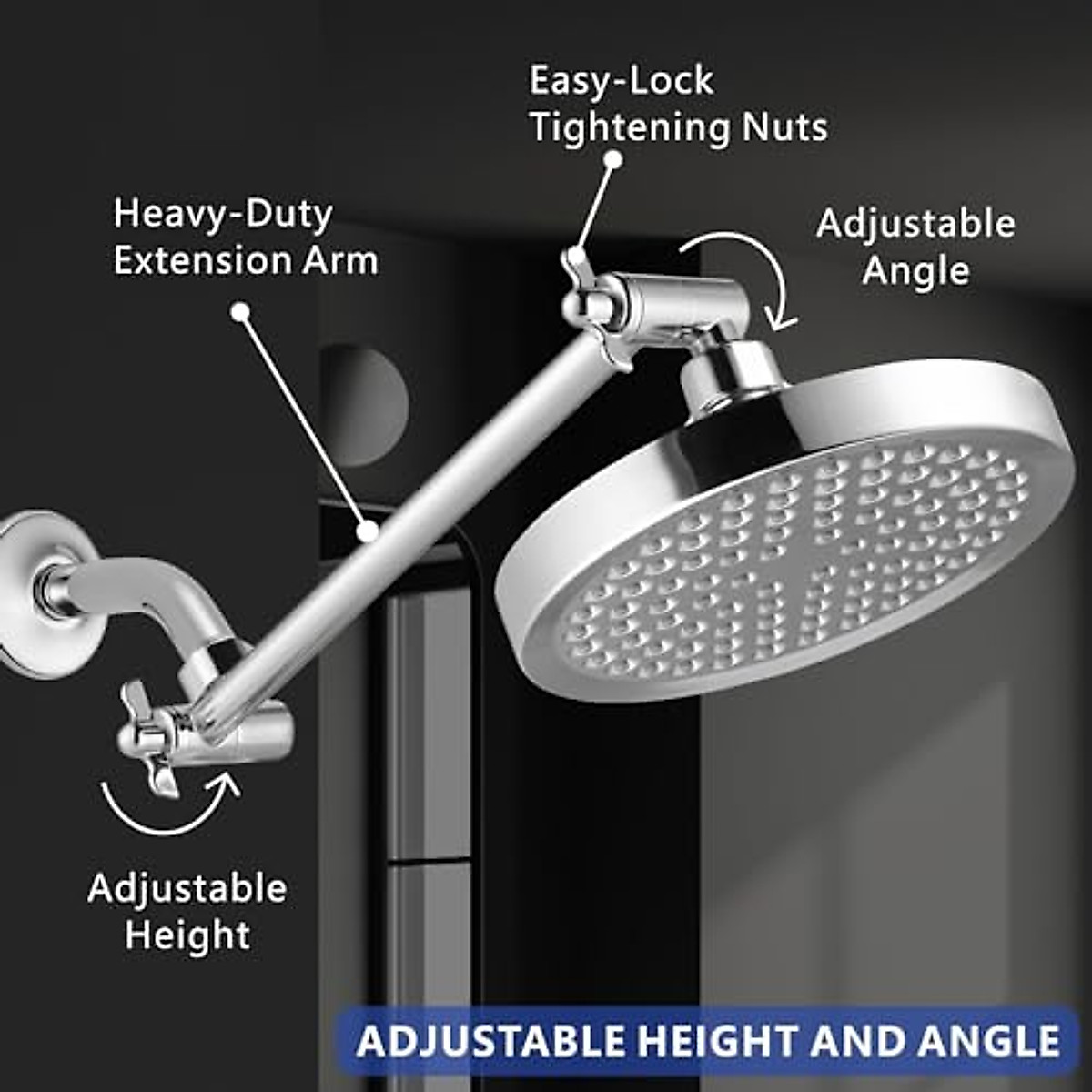 Easy-Lock
Tightening Nuts

Heavy-Duty
Extension Arm

Adjustable
Angle

Adjustable
Height

ADJUSTABLE HEIGHT AND ANGLE