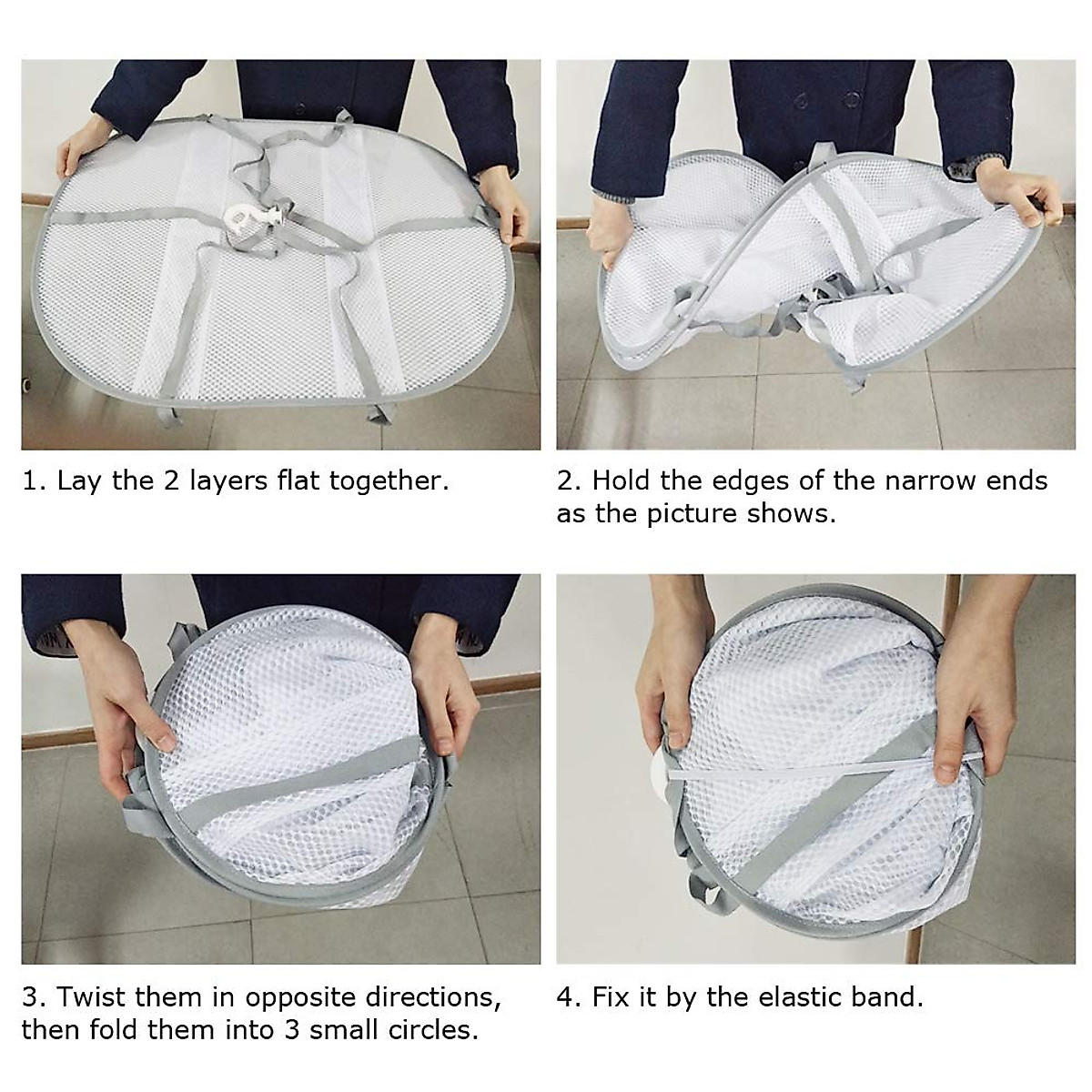 1. Lay the 2 layers flat together.

2. Hold the edges of the narrow ends as the picture shows.

3. Twist them in opposite directions, then fold them into 3 small circles.

4. Fix it by the elastic band.