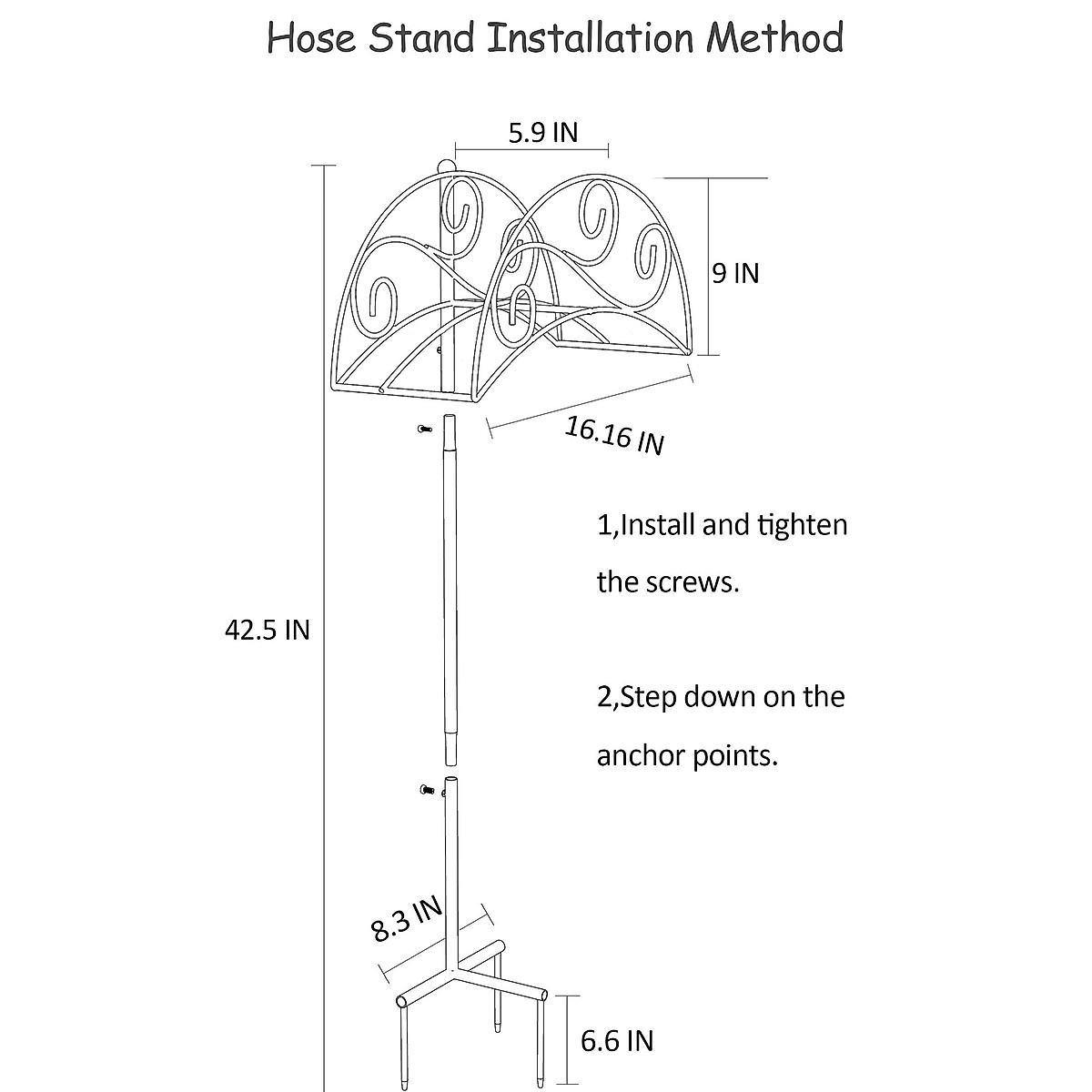 Hose Stand Installation Method

5.9 IN

9 IN

16.16 IN

42.5 IN

1,Install and tighten the screws.

2,Step down on the anchor points.

8.3 IN

6.6 IN