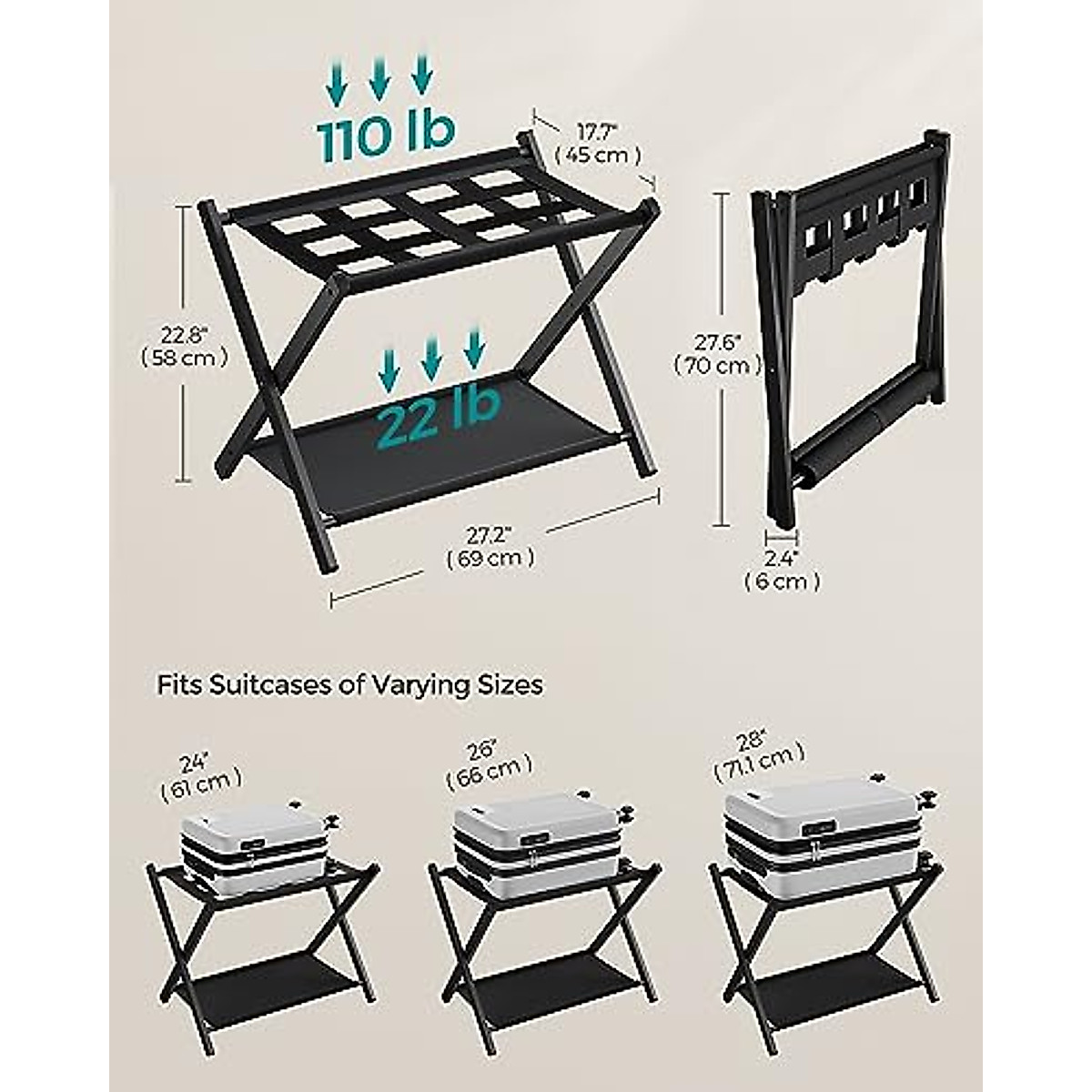 110 lb

17.7"
( 45 cm )

22.8"
( 58 cm )

22 lb

27.2"
( 69 cm )

27.6"
( 70 cm )

2.4"
( 6 cm )

Fits Suitcases of Varying Sizes

24"
( 61 cm )

26"
( 66 cm )

28"
( 71.1 cm )