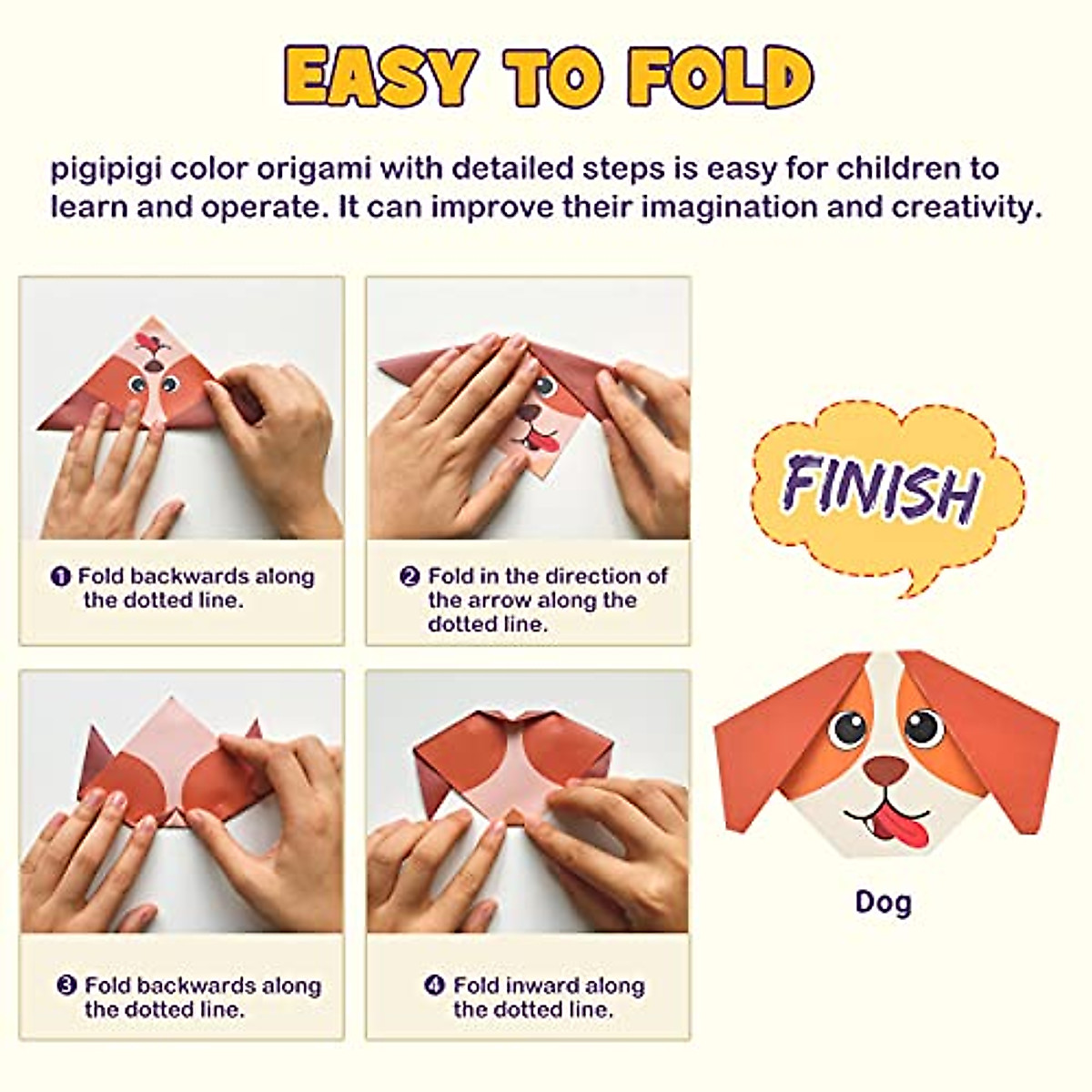 EASY TO FOLD

pigipigi color origami with detailed steps is easy for children to learn and operate. It can improve their imagination and creativity.

❶ Fold backwards along the dotted line.

❷ Fold in the direction of the arrow along the dotted line.

❸ Fold backwards along the dotted line.

❹ Fold inward along the dotted line.

FINISH

Dog