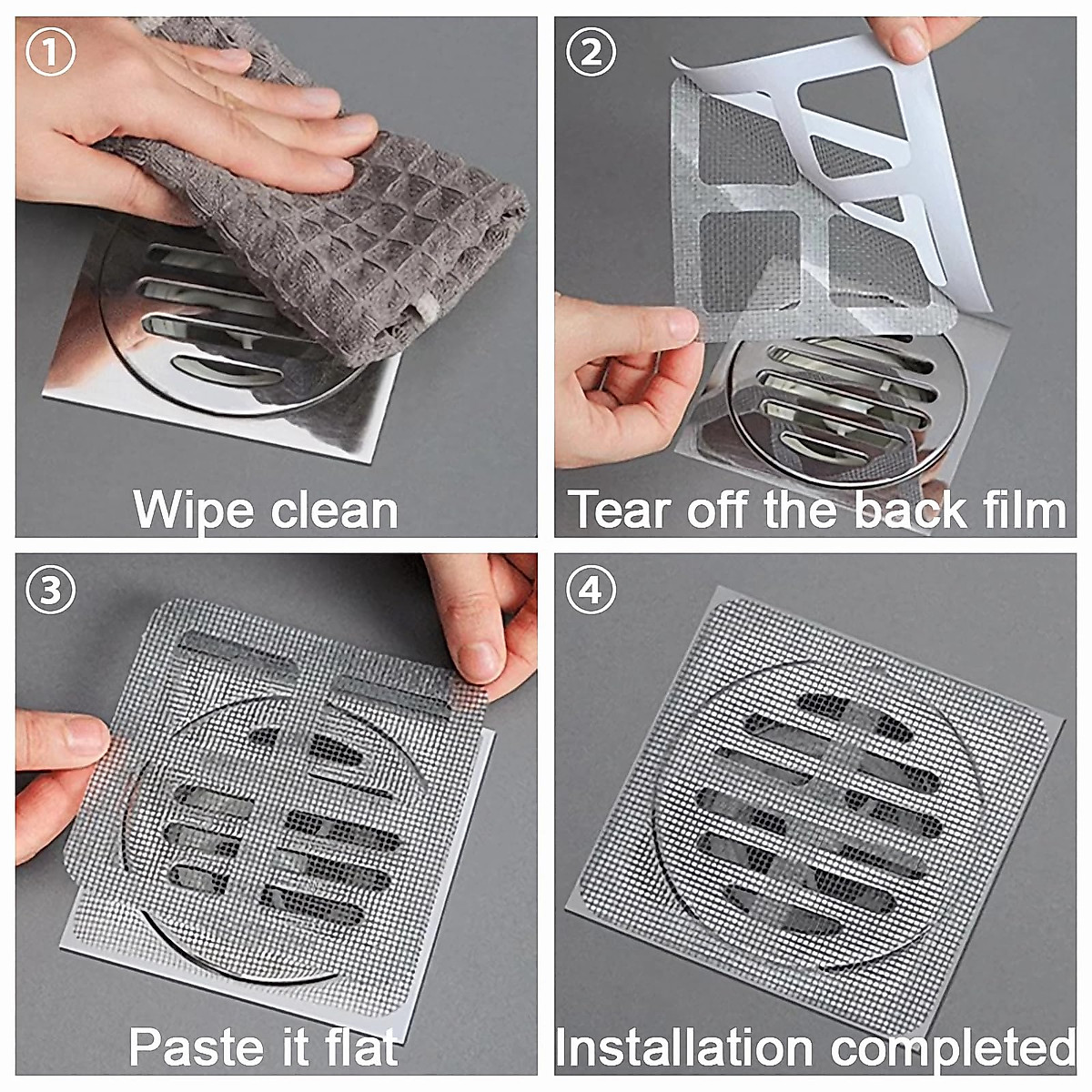 ①
Wipe clean

②
Tear off the back film

③
Paste it flat

④
Installation completed