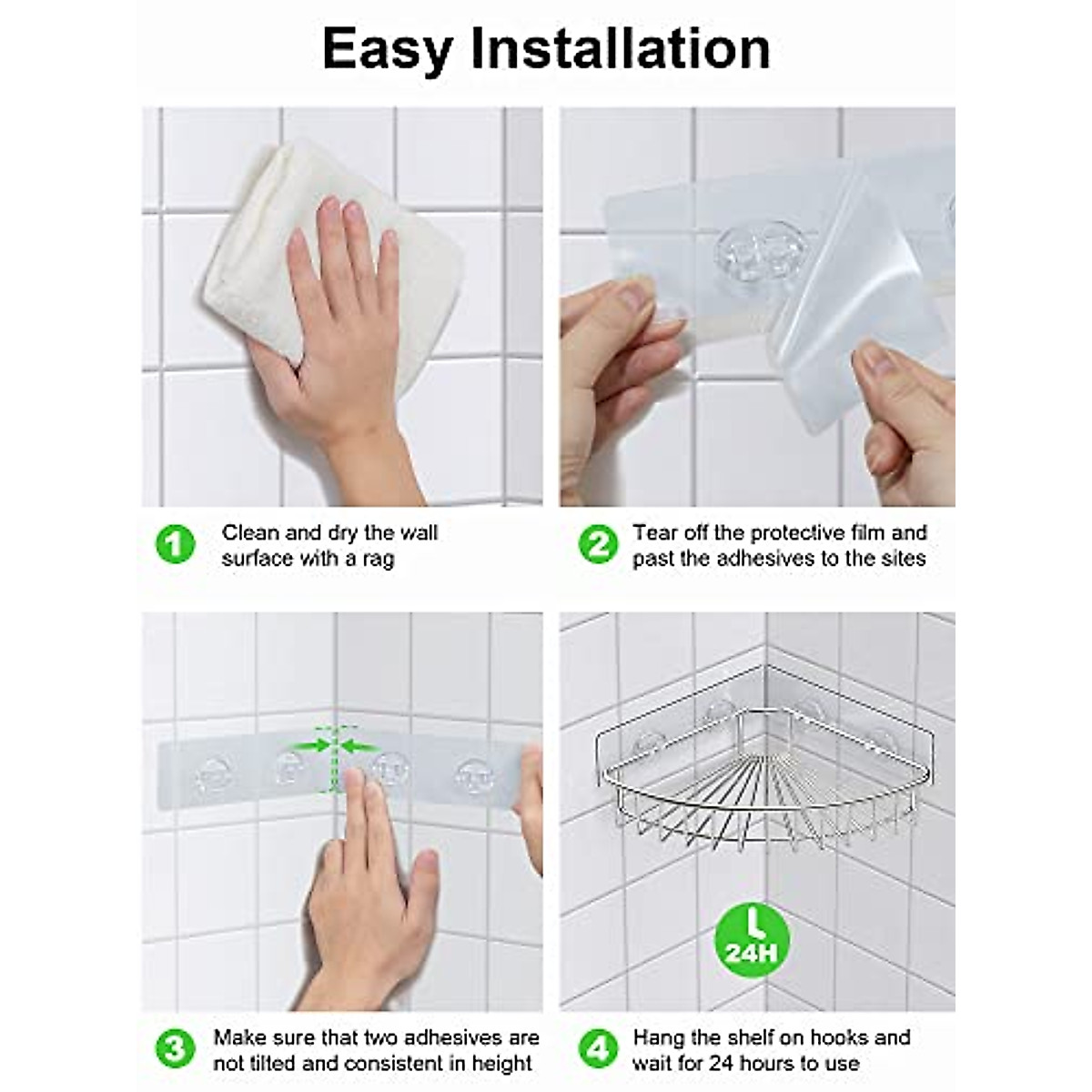 Easy Installation

1 Clean and dry the wall surface with a rag

2 Tear off the protective film and past the adhesives to the sites

24H

3 Make sure that two adhesives are not tilted and consistent in height

4 Hang the shelf on hooks and wait for 24 hours to use