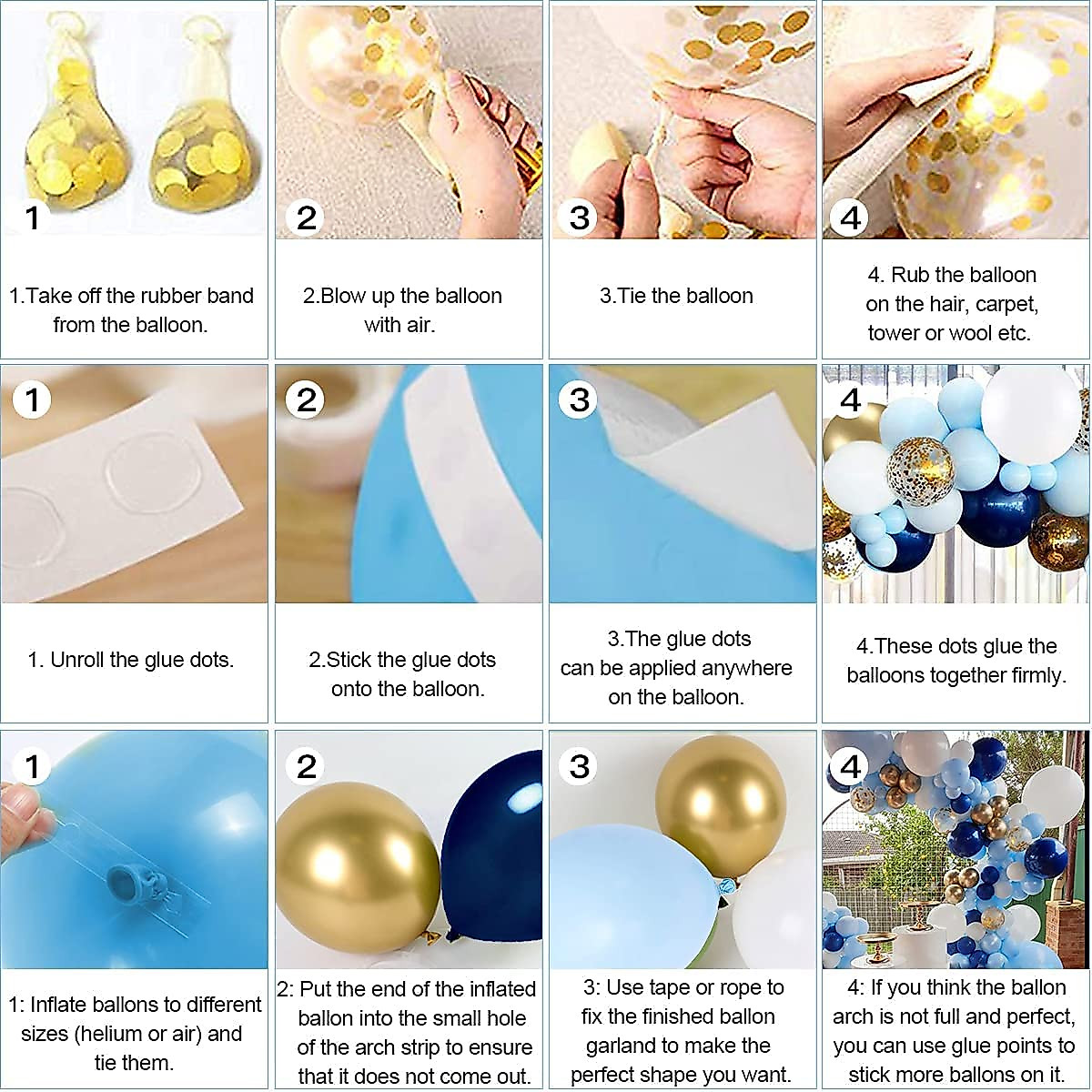 1

1.Take off the rubber band from the balloon.

2

2.Blow up the balloon with air.

3

3.Tie the balloon

4

4. Rub the balloon on the hair, carpet, tower or wool etc.

1

1. Unroll the glue dots.

2

2.Stick the glue dots onto the balloon.

3

3.The glue dots can be applied anywhere on the balloon.

4

4.These dots glue the balloons together firmly.

1

1: Inflate ballons to different sizes (helium or air) and tie them.

2

2: Put the end of the inflated ballon into the small hole of the arch strip to ensure that it does not come out.

3

3: Use tape or rope to fix the finished ballon garland to make the perfect shape you want.

4

4: If you think the ballon arch is not full and perfect, you can use glue points to stick more ballons on it.