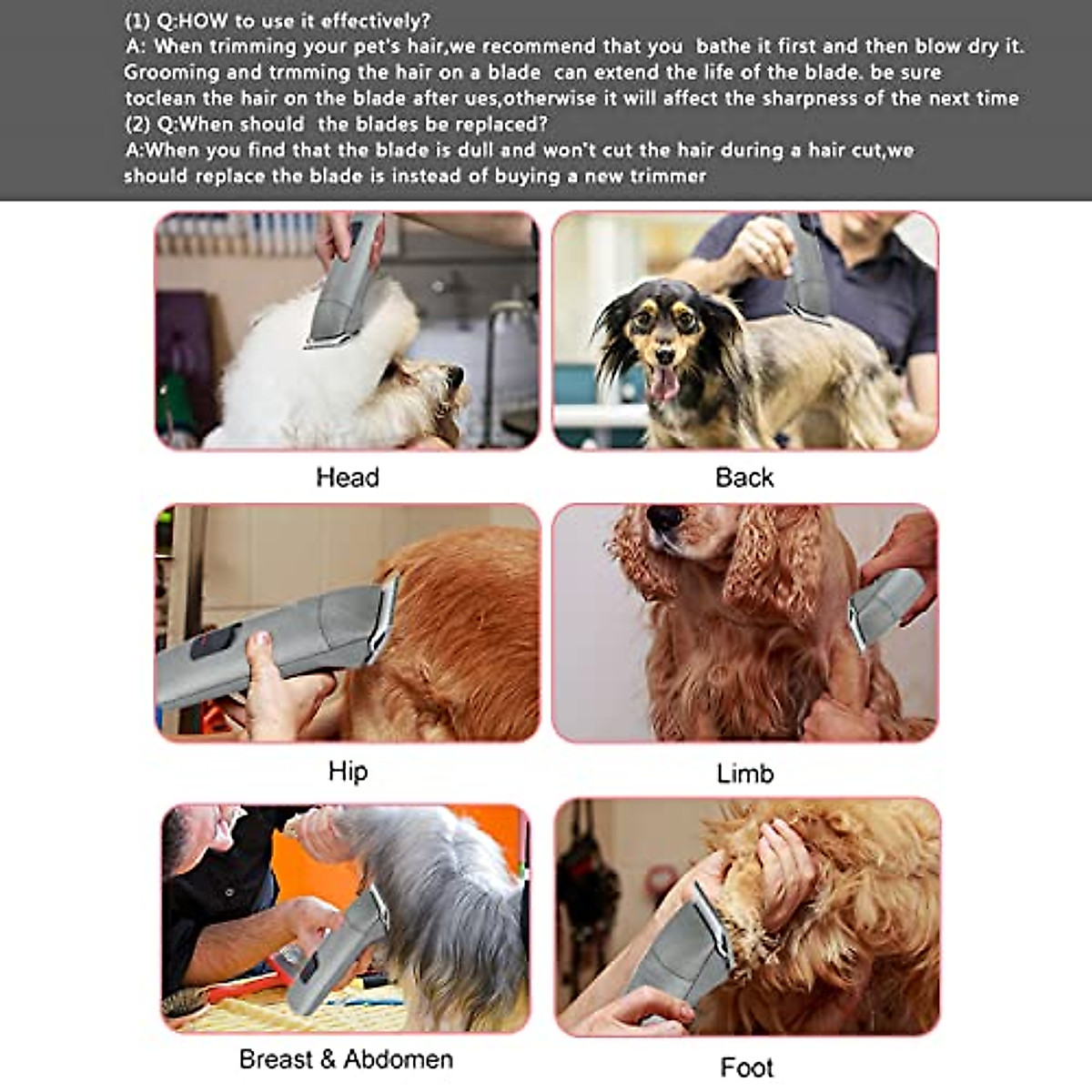 (1) Q:HOW to use it effectively?
A: When trimming your pet's hair,we recommend that you bathe it first and then blow dry it. Grooming and trmming the hair on a blade can extend the life of the blade. be sure toclean the hair on the blade after ues,otherwise it will affect the sharpness of the next time
(2) Q:When should the blades be replaced?
A:When you find that the blade is dull and won't cut the hair during a hair cut,we should replace the blade is instead of buying a new trimmer

Head

Back

Hip

Limb

Breast & Abdomen

Foot