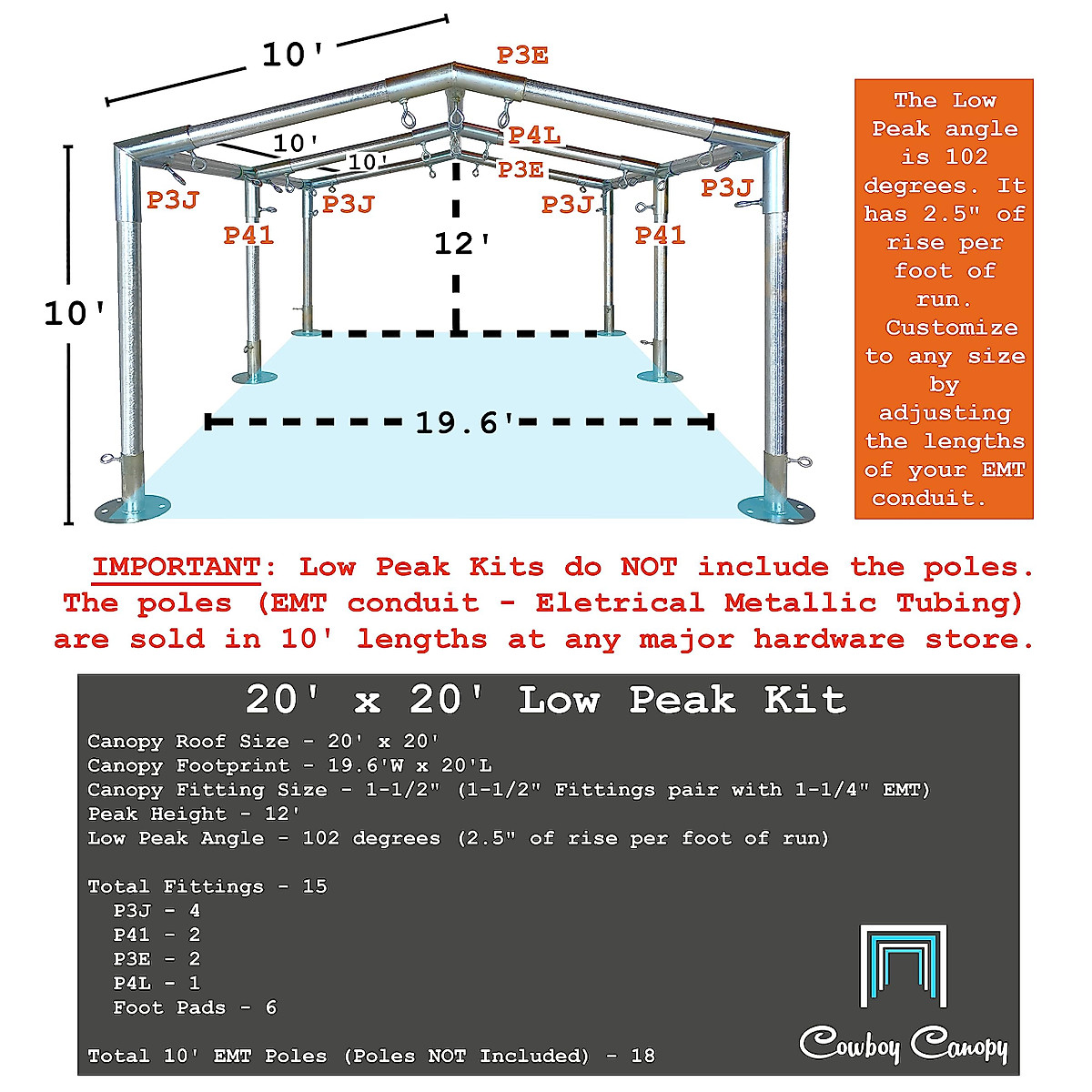 10'

P3E

10'

10'

P4L

P3E

P3J

P3J

P3J

P3J

P41

P41

12'

10'

19.6'

The Low Peak angle is 102 degrees. It has 2.5" of rise per foot of run. Customize to any size by adjusting the lengths of your EMT conduit.

IMPORTANT: Low Peak Kits do NOT include the poles. The poles (EMT conduit - Eletrical Metallic Tubing) are sold in 10' lengths at any major hardware store.

20' x 20' Low Peak Kit

Canopy Roof Size - 20' x 20'
Canopy Footprint - 19.6'W x 20'L
Canopy Fitting Size - 1-1/2" (1-1/2" Fittings pair with 1-1/4" EMT)
Peak Height - 12'
Low Peak Angle - 102 degrees (2.5" of rise per foot of run)

Total Fittings - 15
P3J - 4
P41 - 2
P3E - 2
P4L - 1
Foot Pads - 6

Total 10' EMT Poles (Poles NOT Included) - 18

Cowboy Canopy