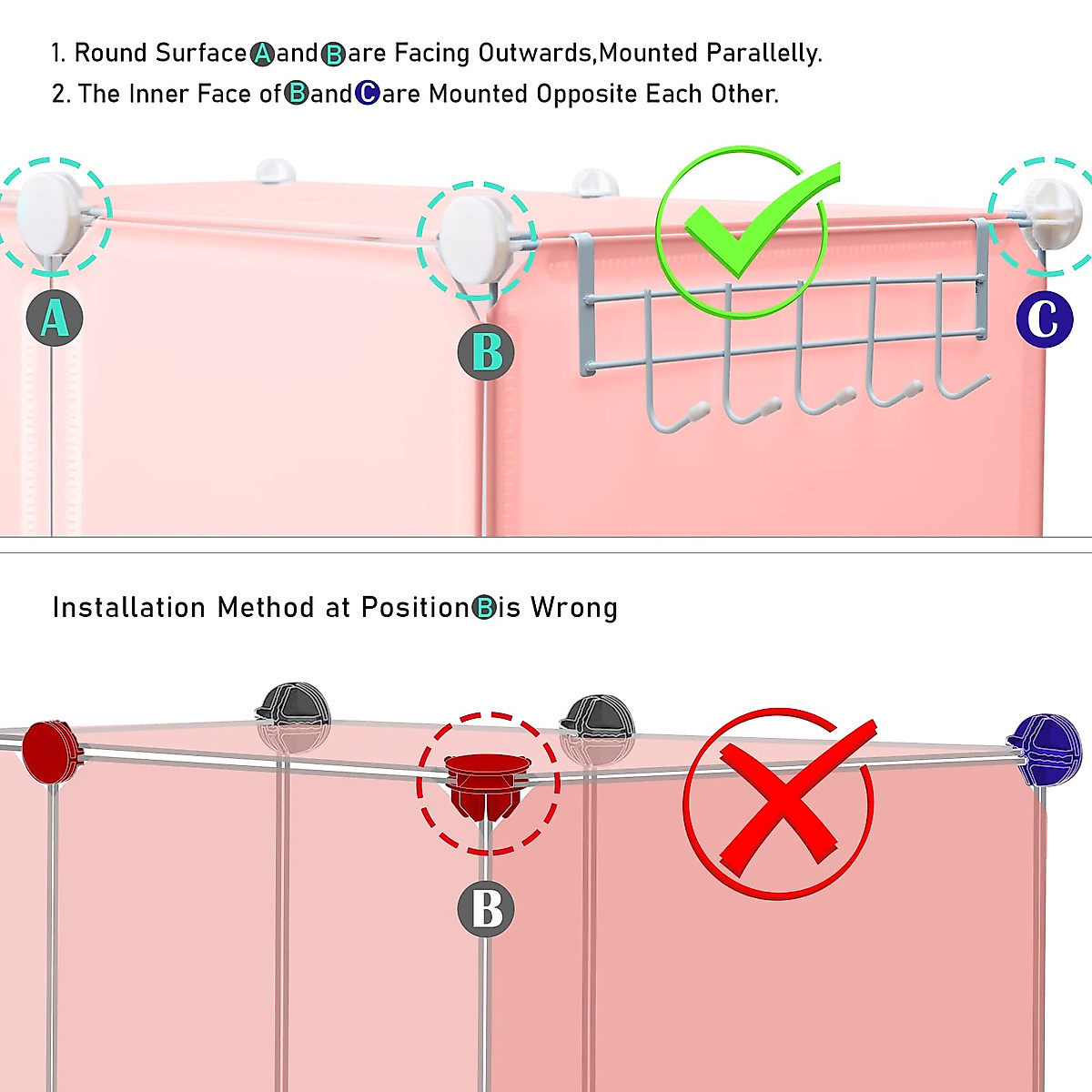 1. Round Surface A and B are Facing Outwards,Mounted Parallelly.
2. The Inner Face of B and C are Mounted Opposite Each Other.

A

B

C

Installation Method at Position B is Wrong

B