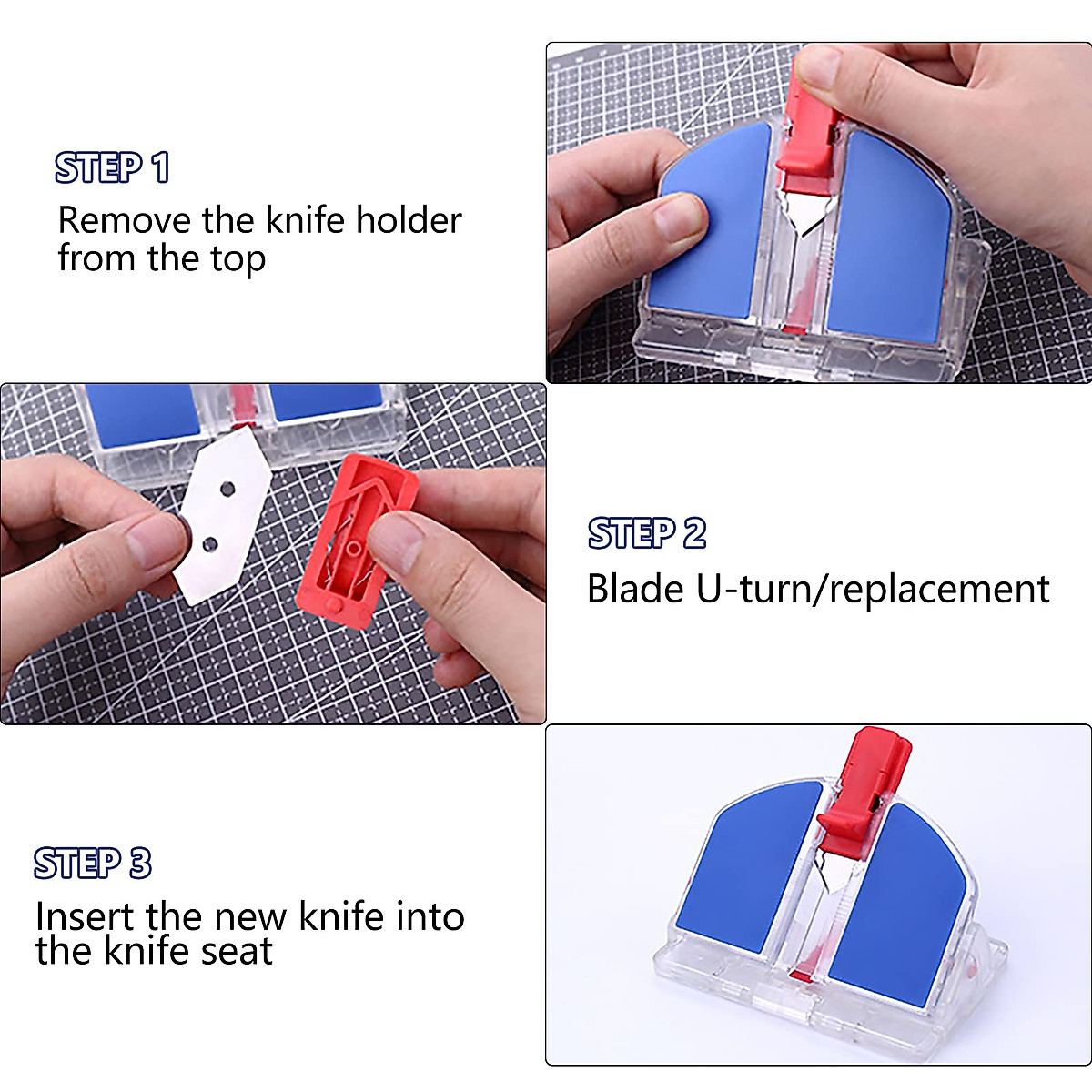 STEP 1
Remove the knife holder from the top

STEP 2
Blade U-turn/replacement

STEP 3
Insert the new knife into the knife seat