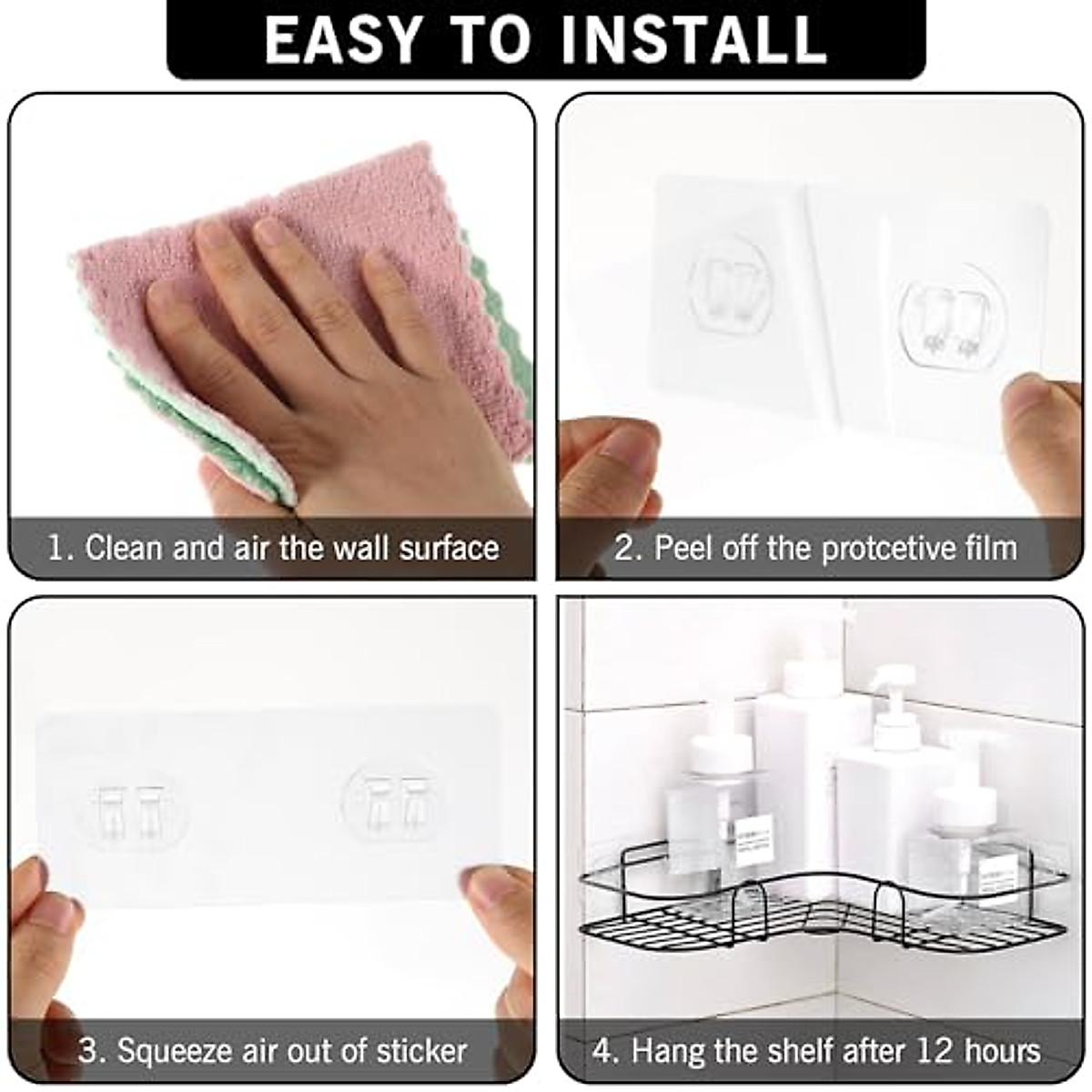 EASY TO INSTALL

1. Clean and air the wall surface

2. Peel off the protcetive film

3. Squeeze air out of sticker

4. Hang the shelf after 12 hours