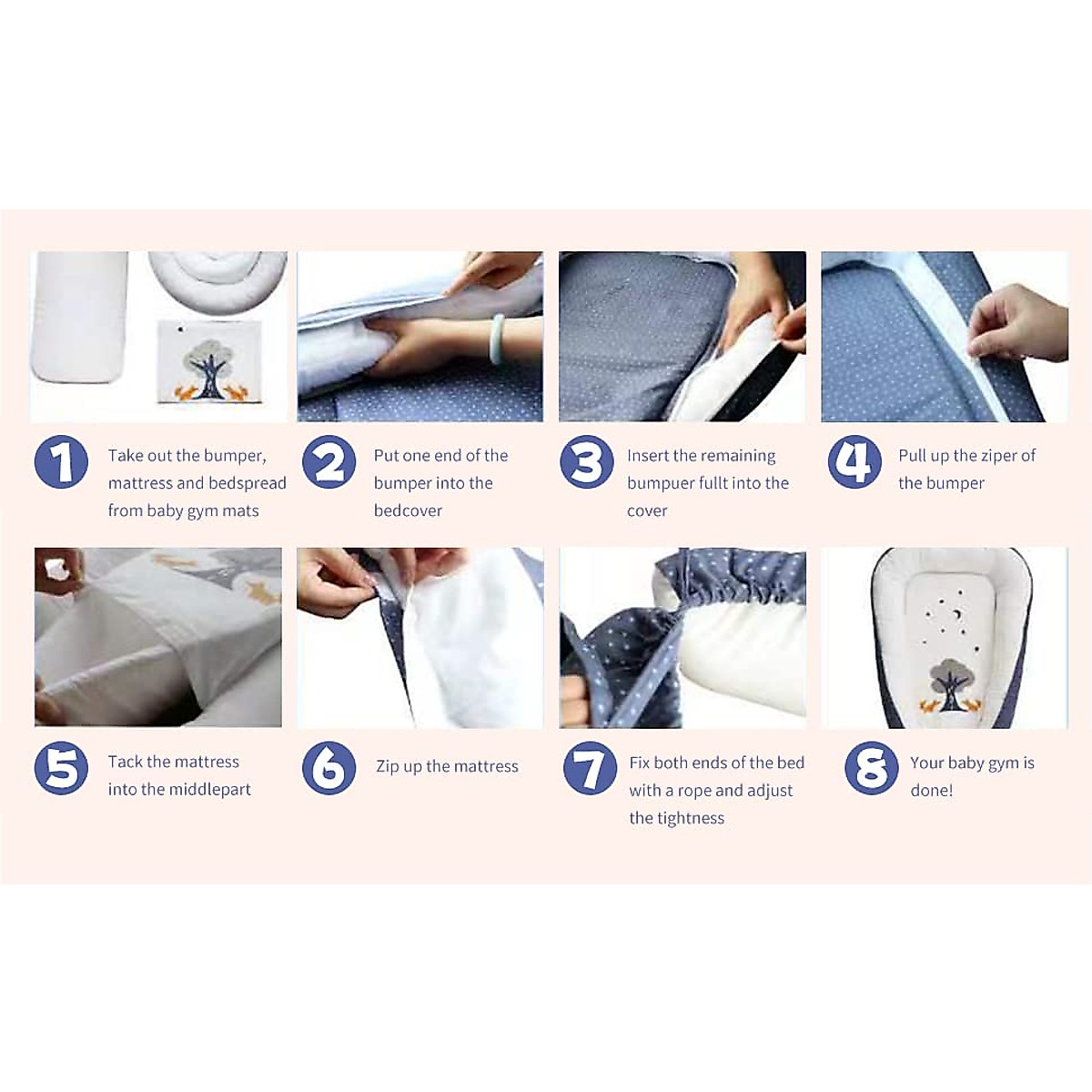 1 Take out the bumper, mattress and bedspread from baby gym mats

2 Put one end of the bumper into the bedcover

3 Insert the remaining bumpuer fullt into the cover

4 Pull up the ziper of the bumper

5 Tack the mattress into the middlepart

6 Zip up the mattress

7 Fix both ends of the bed with a rope and adjust the tightness

8 Your baby gym is done!