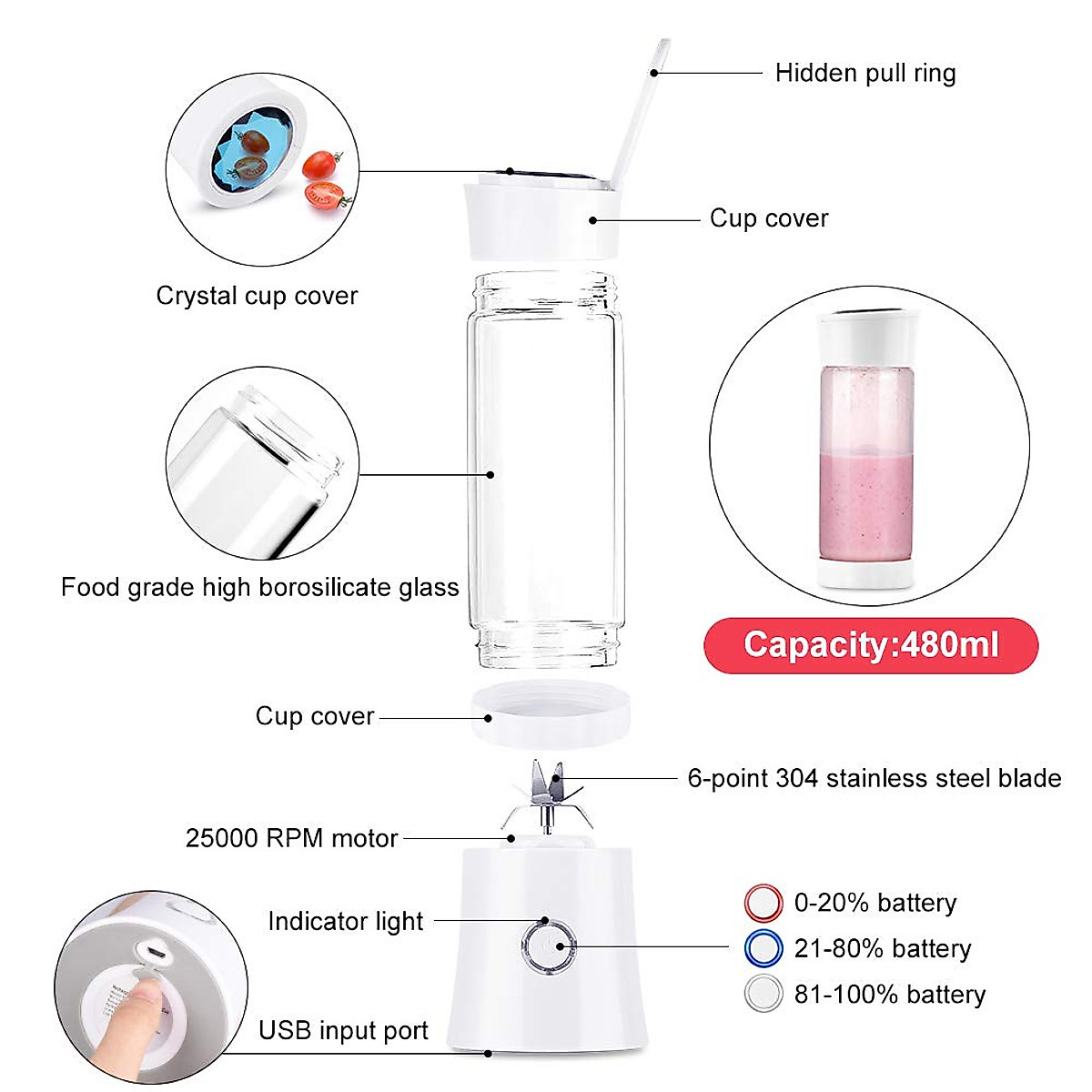 Hidden pull ring

Cup cover

Crystal cup cover

Food grade high borosilicate glass

Capacity:480ml

Cup cover

6-point 304 stainless steel blade

25000 RPM motor

Indicator light

0-20% battery

21-80% battery

81-100% battery

USB input port