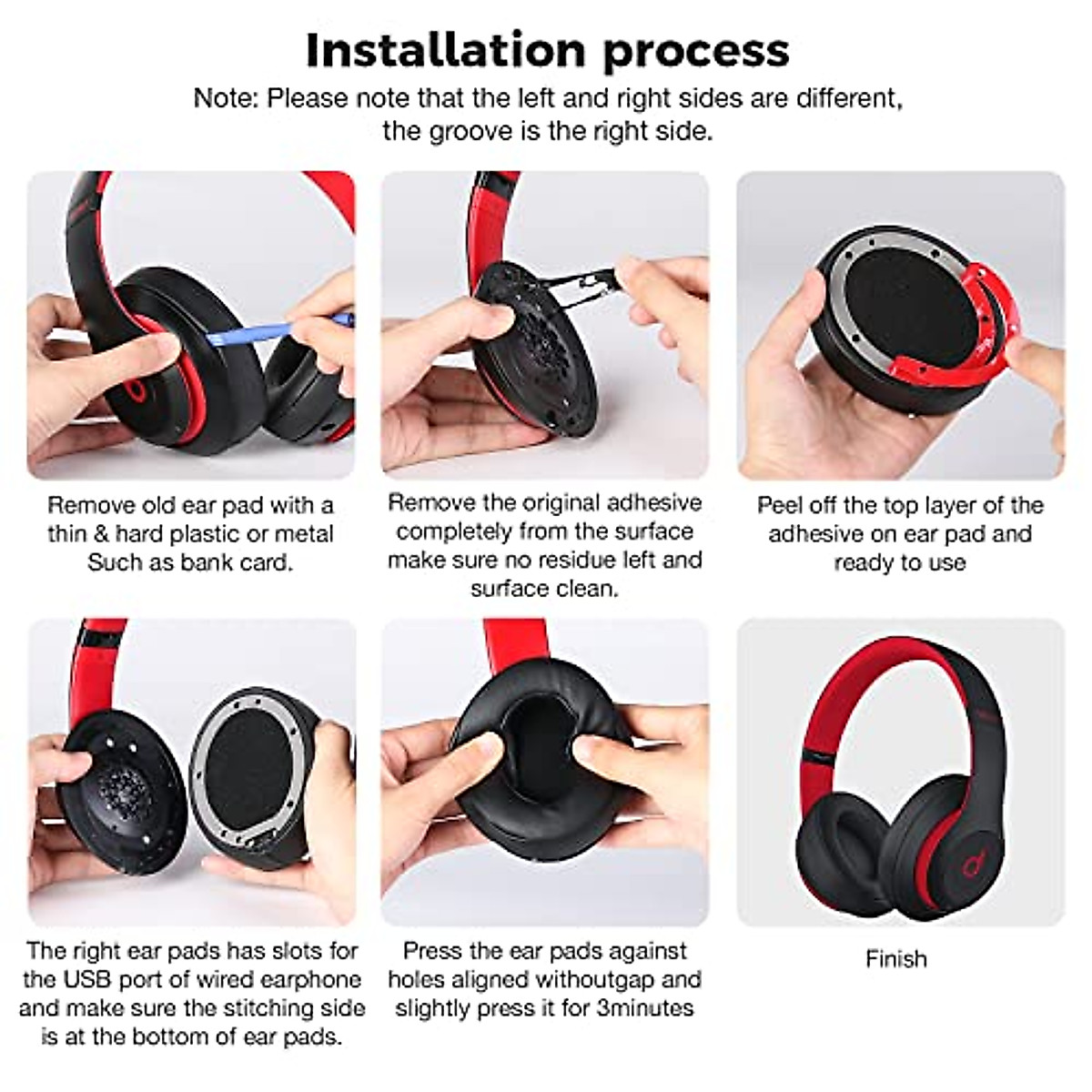 Installation process

Note: Please note that the left and right sides are different, the groove is the right side.

Remove old ear pad with a thin & hard plastic or metal Such as bank card.

Remove the original adhesive completely from the surface make sure no residue left and surface clean.

Peel off the top layer of the adhesive on ear pad and ready to use

The right ear pads has slots for the USB port of wired earphone and make sure the stitching side is at the bottom of ear pads.

Press the ear pads against holes aligned withoutgap and slightly press it for 3minutes

Finish