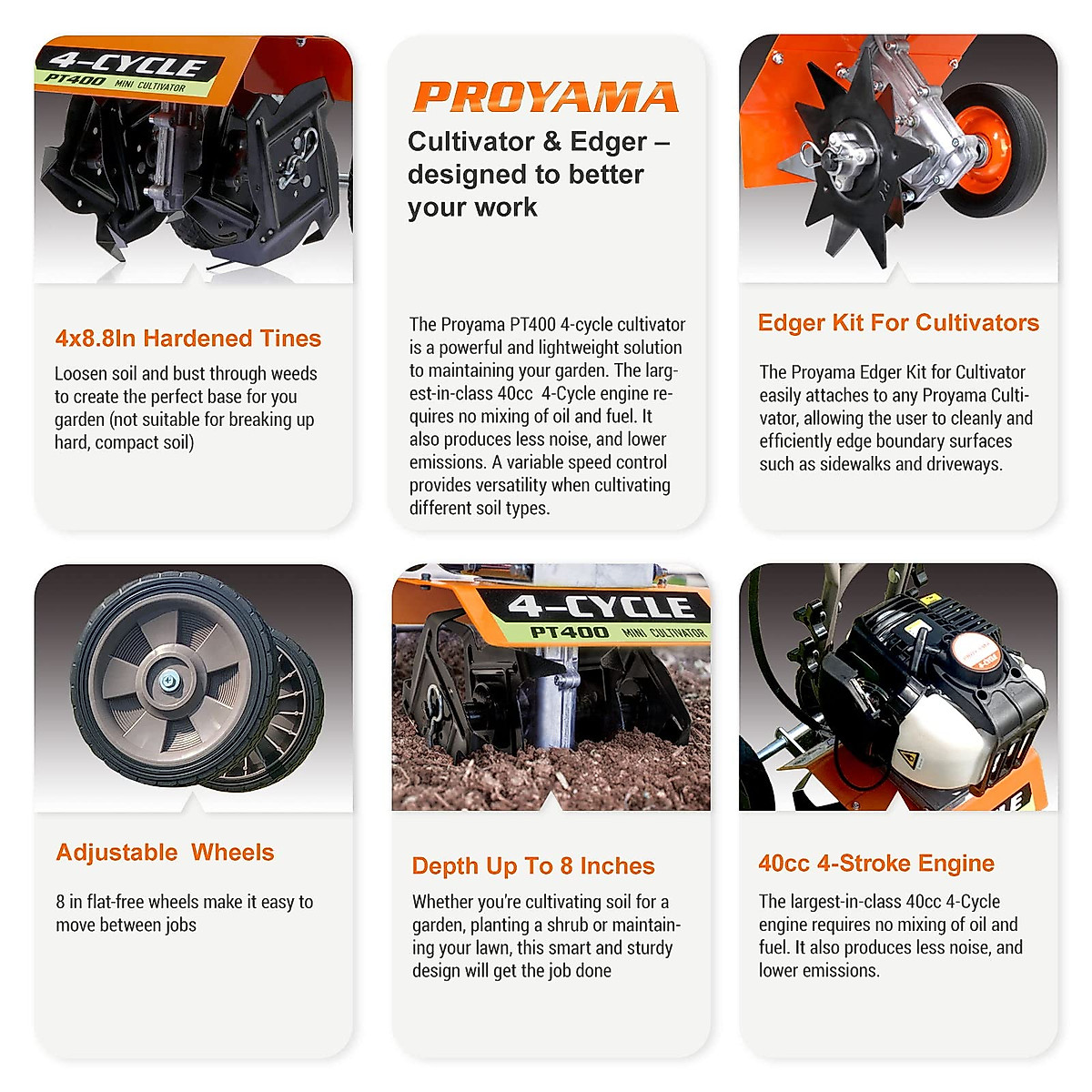 4-CYCLE
PT400 MINI CULTIVATOR

4x8.8In Hardened Tines

Loosen soil and bust through weeds to create the perfect base for you garden (not suitable for breaking up hard, compact soil)

PROYAMA

Cultivator & Edger – designed to better your work

The Proyama PT400 4-cycle cultivator is a powerful and lightweight solution to maintaining your garden. The largest-in-class 40cc 4-Cycle engine requires no mixing of oil and fuel. It also produces less noise, and lower emissions. A variable speed control provides versatility when cultivating different soil types.

Edger Kit For Cultivators

The Proyama Edger Kit for Cultivator easily attaches to any Proyama Cultivator, allowing the user to cleanly and efficiently edge boundary surfaces such as sidewalks and driveways.

Adjustable Wheels

8 in flat-free wheels make it easy to move between jobs

4-CYCLE
PT400 MINI CULTIVATOR

Depth Up To 8 Inches

Whether you're cultivating soil for a garden, planting a shrub or maintaining your lawn, this smart and sturdy design will get the job done

40cc 4-Stroke Engine

The largest-in-class 40cc 4-Cycle engine requires no mixing of oil and fuel. It also produces less noise, and lower emissions.