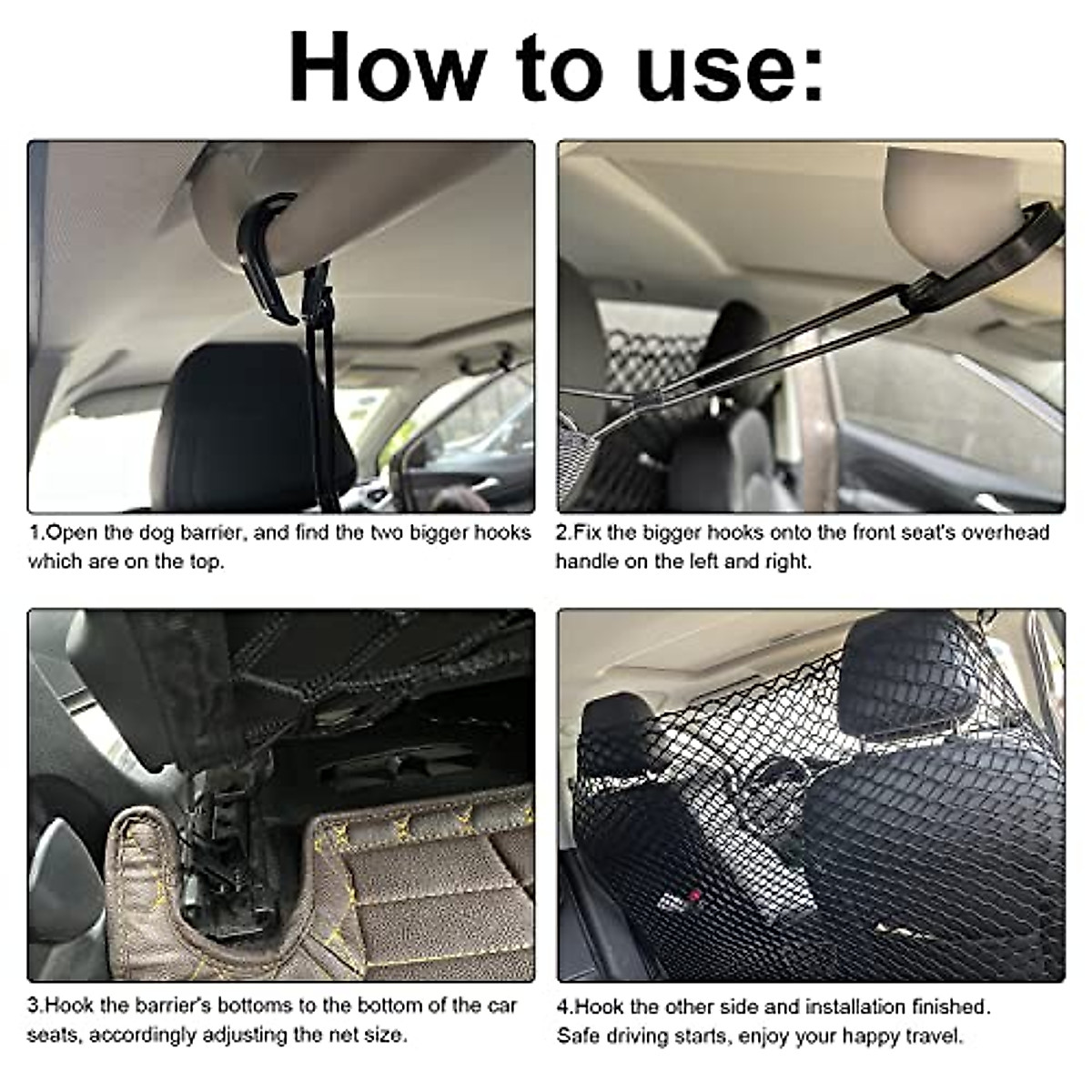 How to use:

1.Open the dog barrier, and find the two bigger hooks which are on the top.

2.Fix the bigger hooks onto the front seat's overhead handle on the left and right.

3.Hook the barrier's bottoms to the bottom of the car seats, accordingly adjusting the net size.

4.Hook the other side and installation finished. Safe driving starts, enjoy your happy travel.