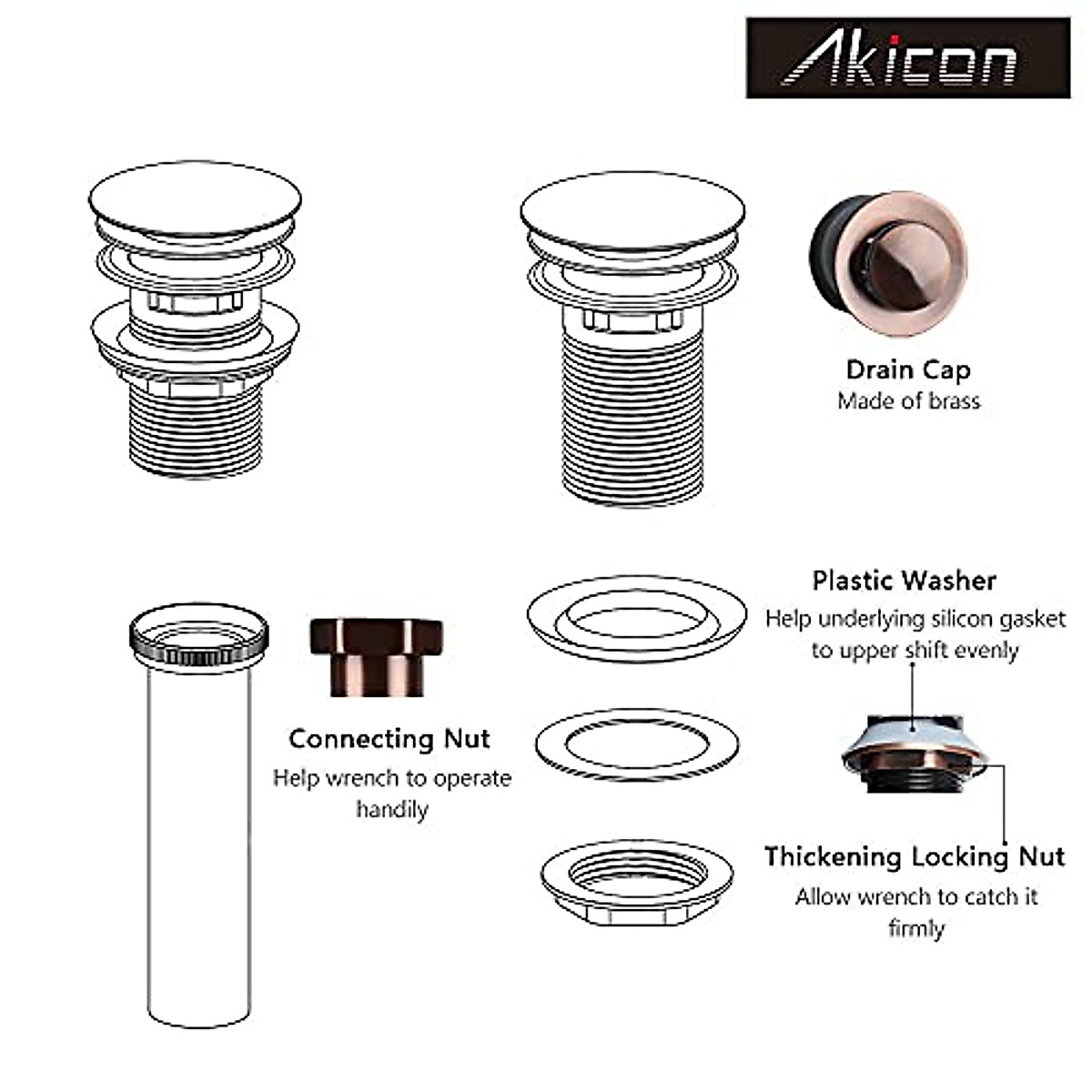 Akicon

Drain Cap
Made of brass

Plastic Washer
Help underlying silicon gasket to upper shift evenly

Connecting Nut
Help wrench to operate handily

Thickening Locking Nut
Allow wrench to catch it firmly