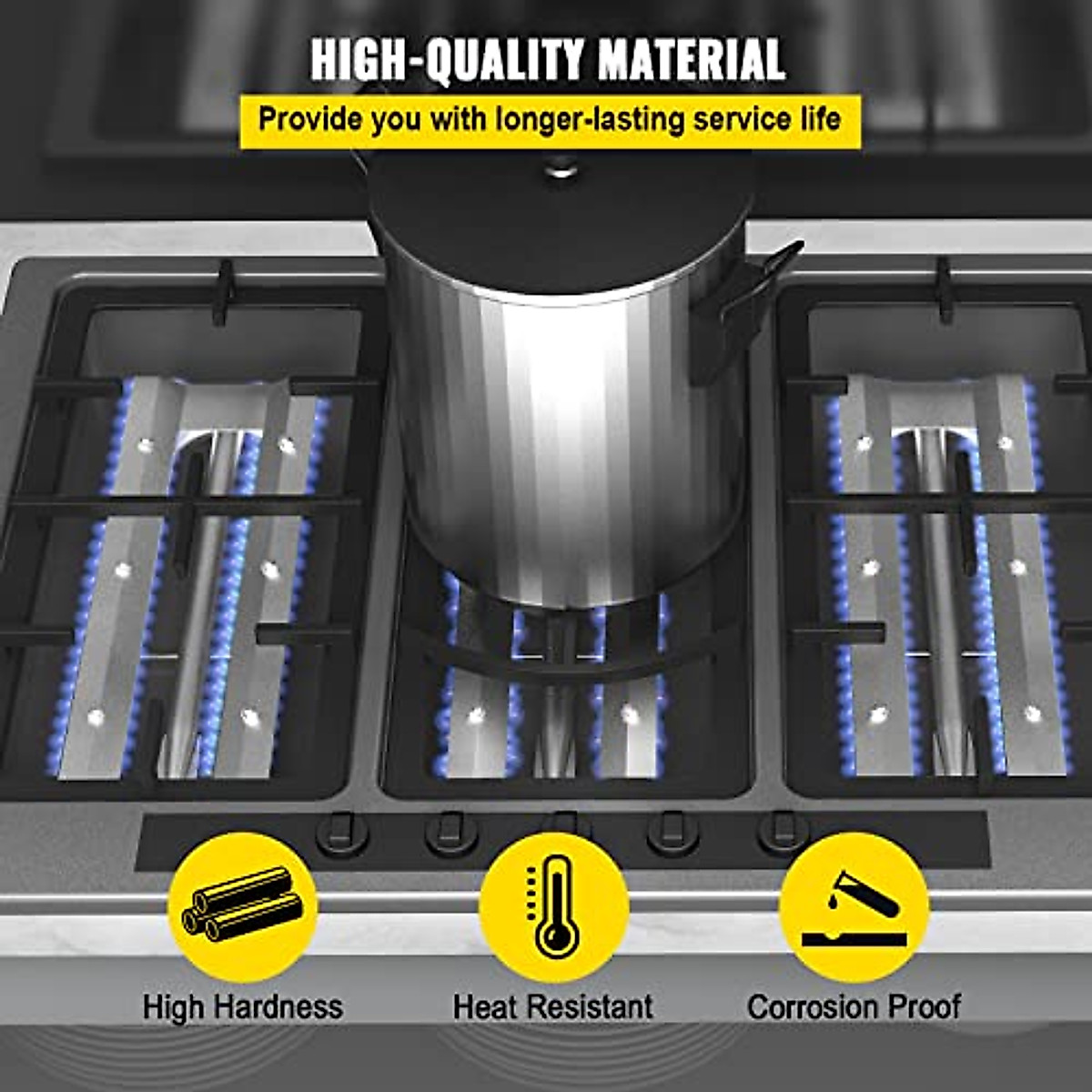 HIGH-QUALITY MATERIAL

Provide you with longer-lasting service life

High Hardness

Heat Resistant

Corrosion Proof