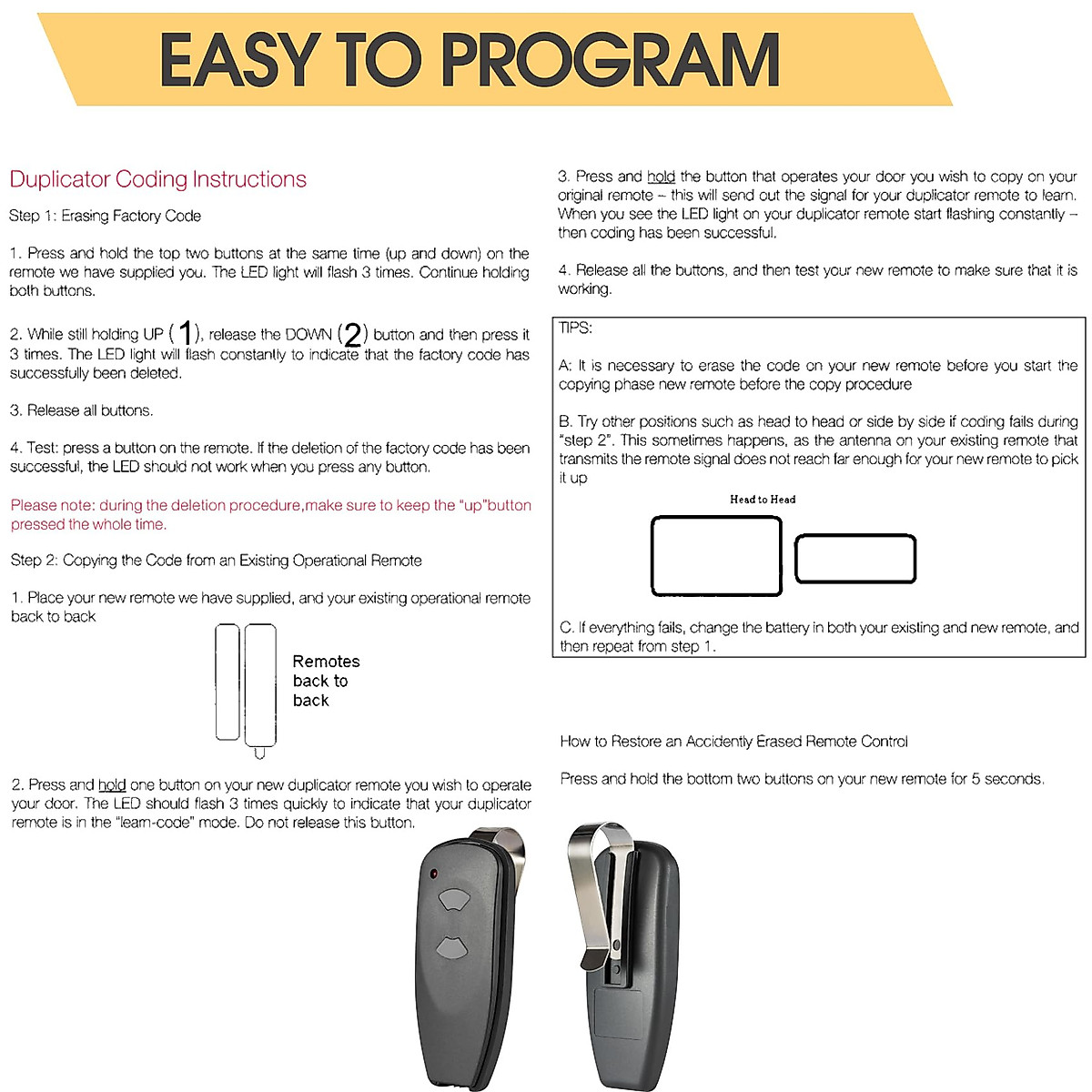 EASY TO PROGRAM

Duplicator Coding Instructions

Step 1: Erasing Factory Code

1. Press and hold the top two buttons at the same time (up and down) on the remote we have supplied you. The LED light will flash 3 times. Continue holding both buttons.

2. While still holding UP (1), release the DOWN (2) button and then press it 3 times. The LED light will flash constantly to indicate that the factory code has successfully been deleted.

3. Release all buttons.

4. Test: press a button on the remote. If the deletion of the factory code has been successful, the LED should not work when you press any button.

Please note: during the deletion procedure,make sure to keep the "up"button pressed the whole time.

Step 2: Copying the Code from an Existing Operational Remote

1. Place your new remote we have supplied, and your existing operational remote back to back

Remotes back to back

2. Press and hold one button on your new duplicator remote you wish to operate your door. The LED should flash 3 times quickly to indicate that your duplicator remote is in the "learn-code" mode. Do not release this button.

3. Press and hold the button that operates your door you wish to copy on your original remote – this will send out the signal for your duplicator remote to learn. When you see the LED light on your duplicator remote start flashing constantly – then coding has been successful.

4. Release all the buttons, and then test your new remote to make sure that it is working.

TIPS:

A: It is necessary to erase the code on your new remote before you start the copying phase new remote before the copy procedure

B. Try other positions such as head to head or side by side if coding fails during "step 2". This sometimes happens, as the antenna on your existing remote that transmits the remote signal does not reach far enough for your new remote to pick it up

Head to Head

C. If everything fails, change the battery in both your existing and new remote, and then repeat from step 1.

How to Restore an Accidently Erased Remote Control

Press and hold the bottom two buttons on your new remote for 5 seconds.