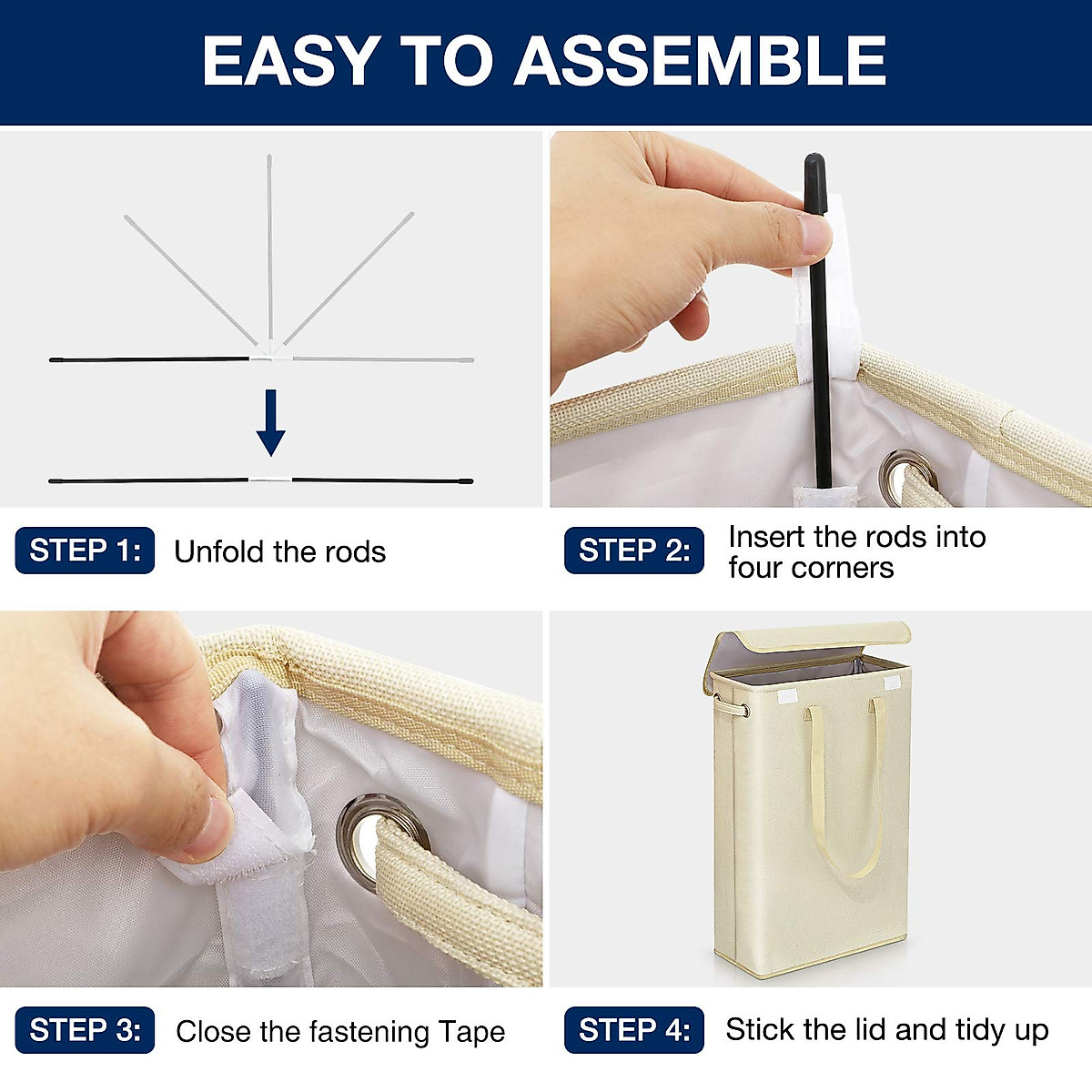 EASY TO ASSEMBLE

STEP 1: Unfold the rods

STEP 2: Insert the rods into four corners

STEP 3: Close the fastening Tape

STEP 4: Stick the lid and tidy up