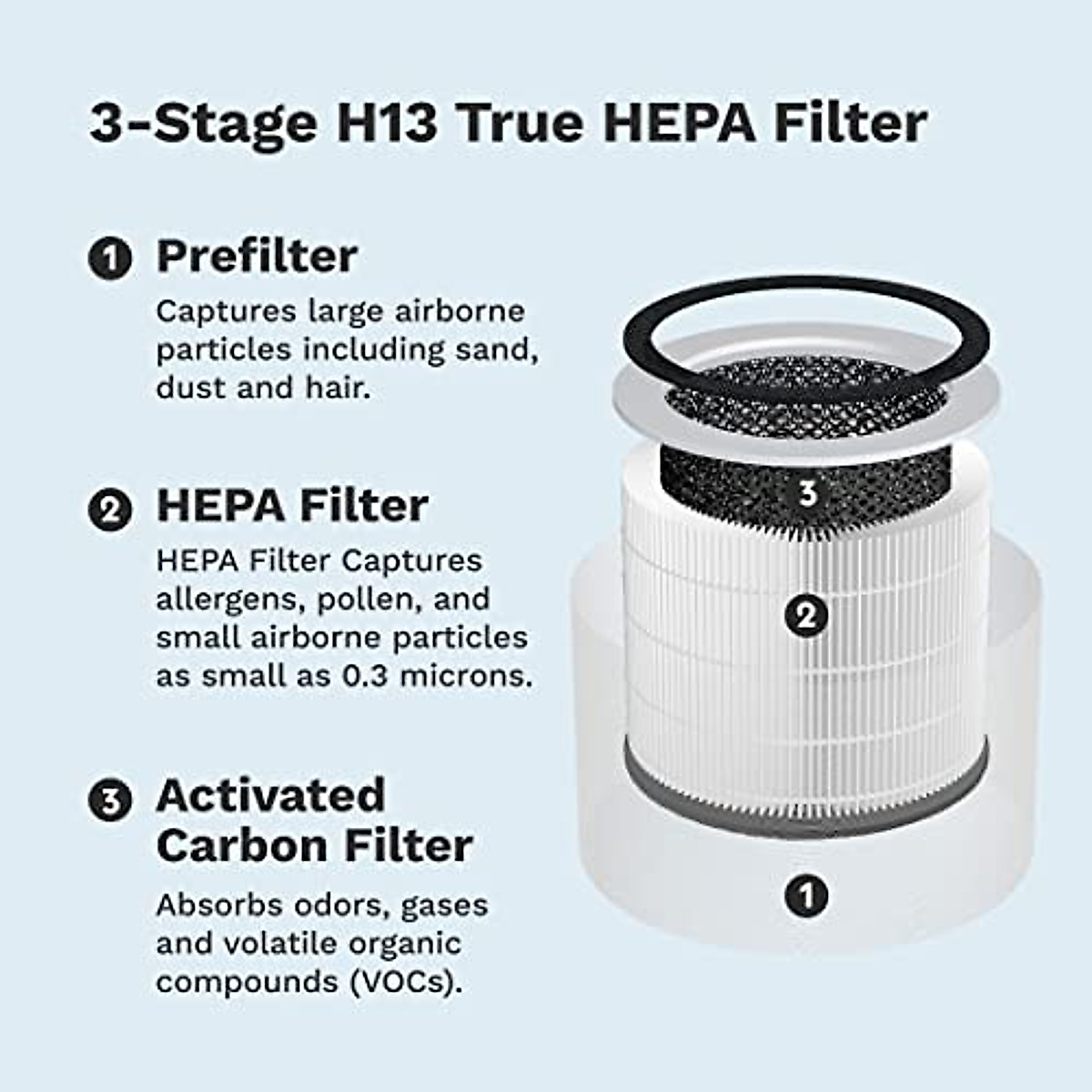 3-Stage H13 True HEPA Filter

1 Prefilter

Captures large airborne particles including sand, dust and hair.

2 HEPA Filter

HEPA Filter Captures allergens, pollen, and small airborne particles as small as 0.3 microns.

3 Activated Carbon Filter

Absorbs odors, gases and volatile organic compounds (VOCs).

3

2

1