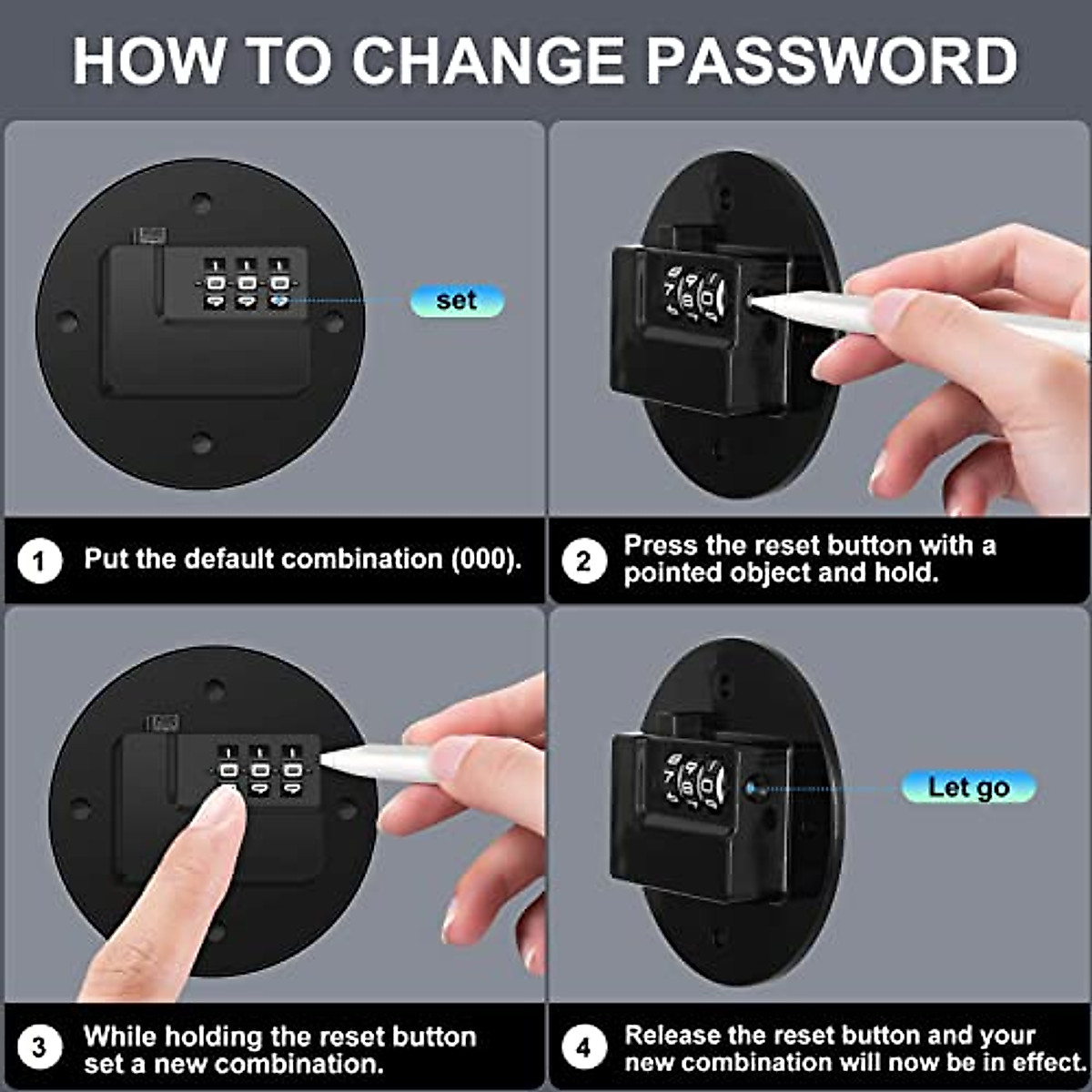 HOW TO CHANGE PASSWORD

set

1 Put the default combination (000).

2 Press the reset button with a pointed object and hold.

3 While holding the reset button set a new combination.

Let go

4 Release the reset button and your new combination will now be in effect.