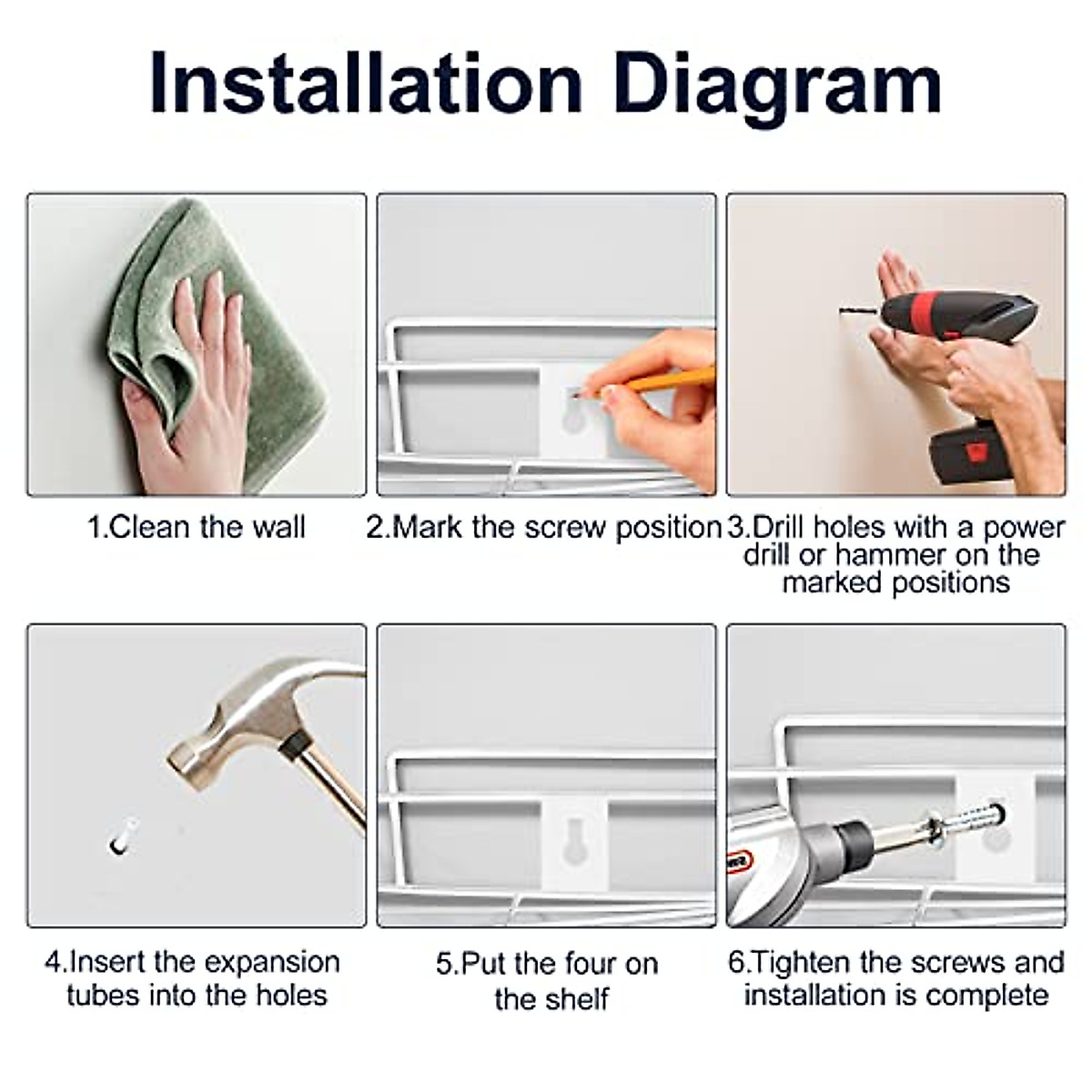 Installation Diagram

1.Clean the wall

2.Mark the screw position

3.Drill holes with a power drill or hammer on the marked positions

4.Insert the expansion tubes into the holes

5.Put the four on the shelf

6.Tighten the screws and installation is complete