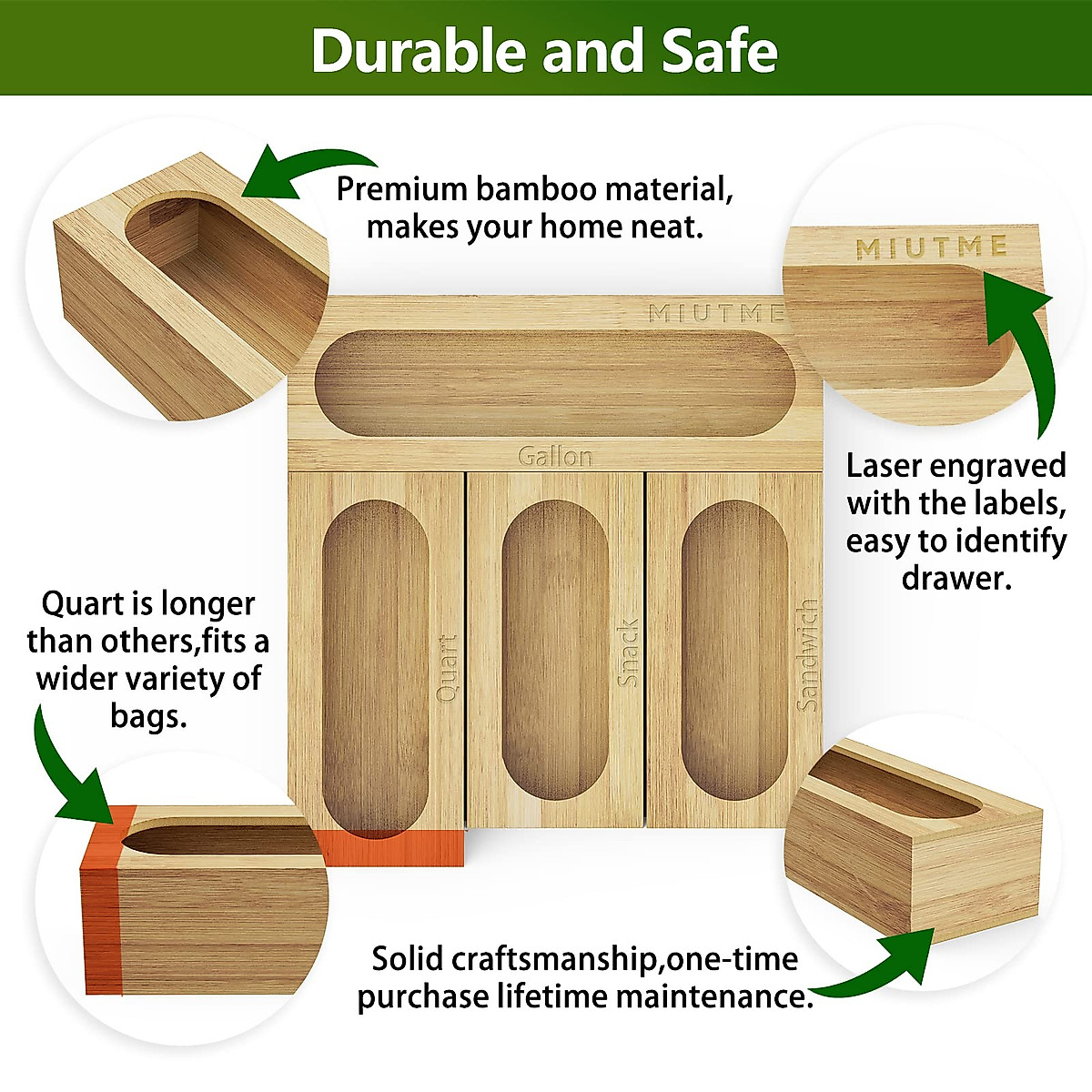 Durable and Safe

Premium bamboo material, makes your home neat.

MIUTME

MIUTME

Gallon

Laser engraved with the labels, easy to identify drawer.

Quart is longer than others,fits a wider variety of bags.

Quart

Snack

Sandwich

Solid craftsmanship,one-time purchase lifetime maintenance.